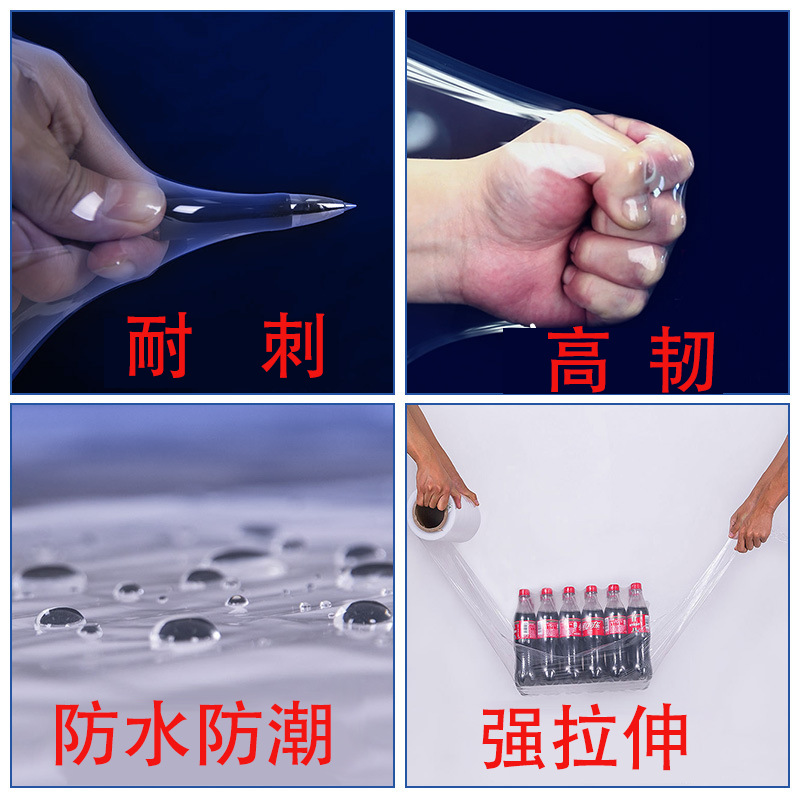 耐 刺

高 韧

防水防潮

强拉伸