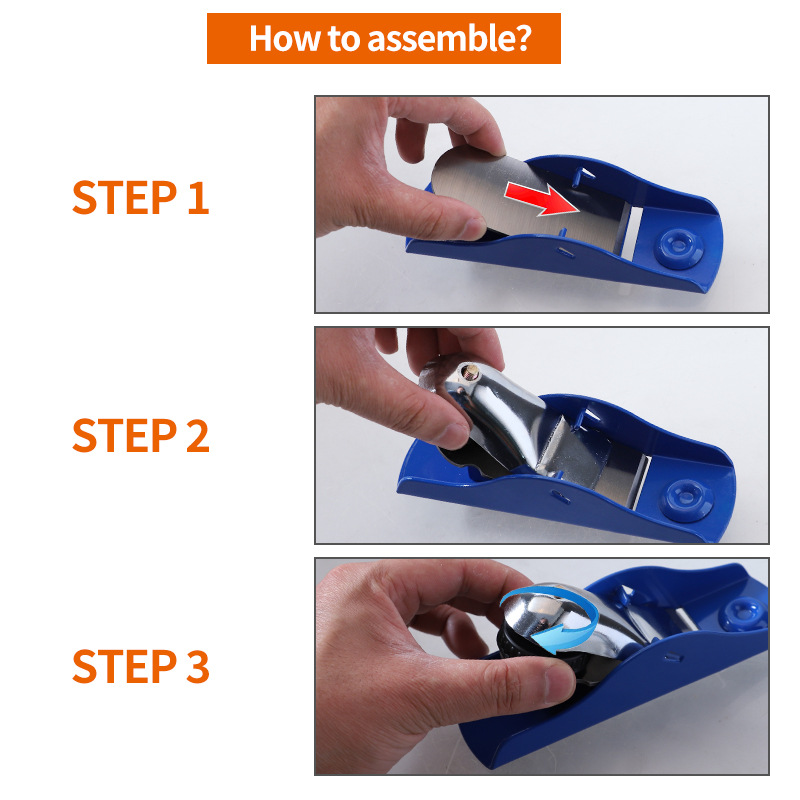 How to assemble?

STEP 1

STEP 2

STEP 3