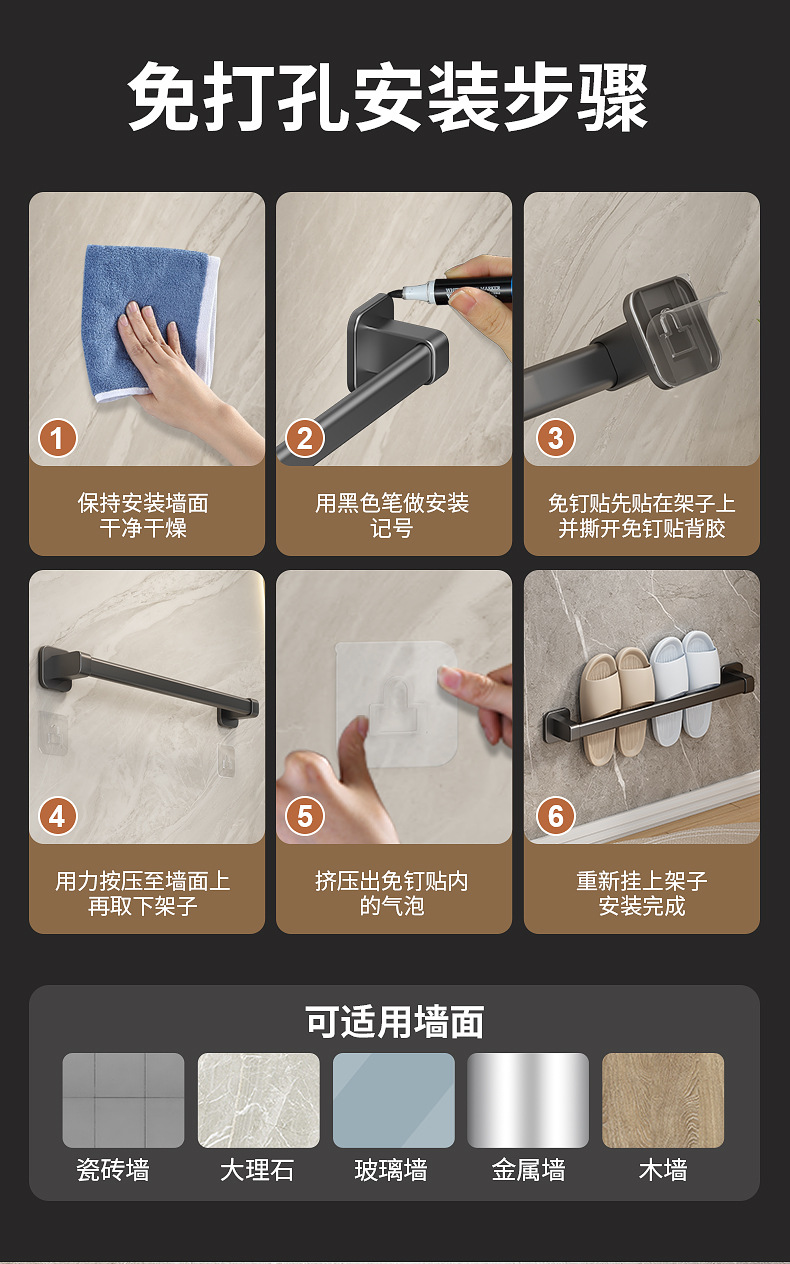 免打孔安装步骤

1
保持安装墙面干净干燥

2
用黑色笔做安装记号

3
免钉贴先贴在架子上并撕开免钉贴背胶

4
用力按压至墙面上再取下架子

5
挤压出免钉贴内的气泡

6
重新挂上架子安装完成

可适用墙面

瓷砖墙
大理石
玻璃墙
金属墙
木墙