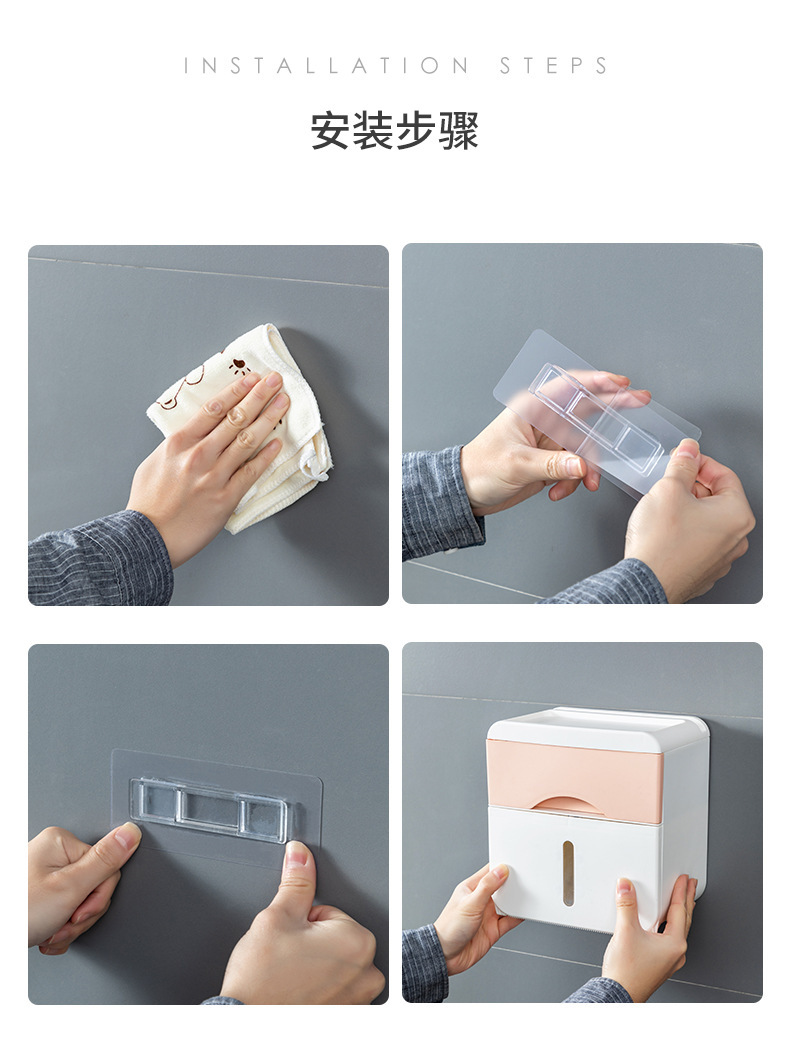 INSTALLATION STEPS

安装步骤