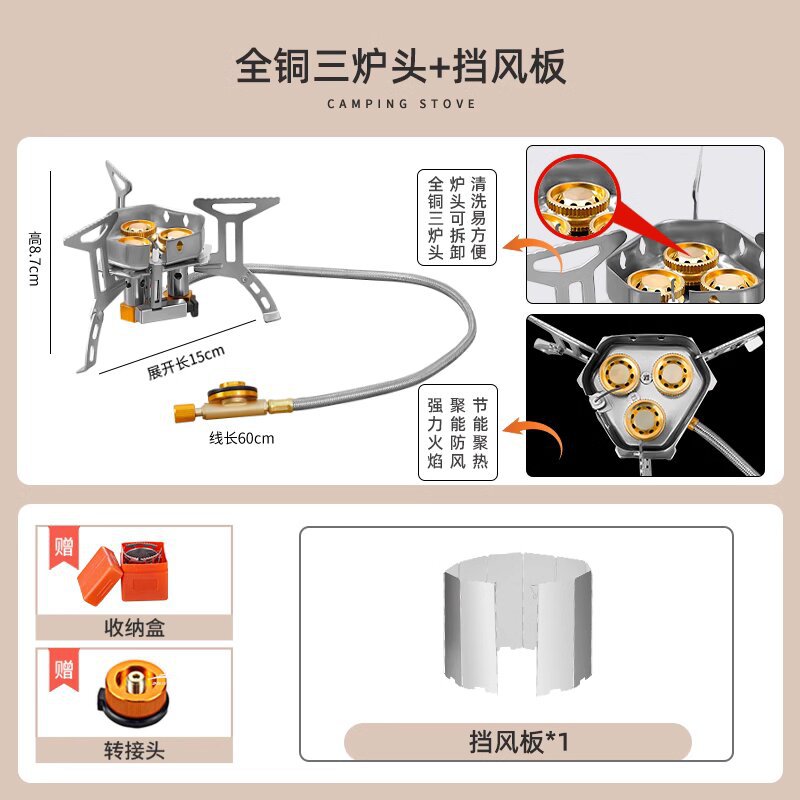 全铜三炉头+挡风板

CAMPING STOVE

高8.7cm

展开长15cm

线长60cm

全铜三炉头

炉头可拆卸

清洗易方便

强力火焰

聚能防风

节能聚热

赠

收纳盒

赠

转接头

挡风板*1