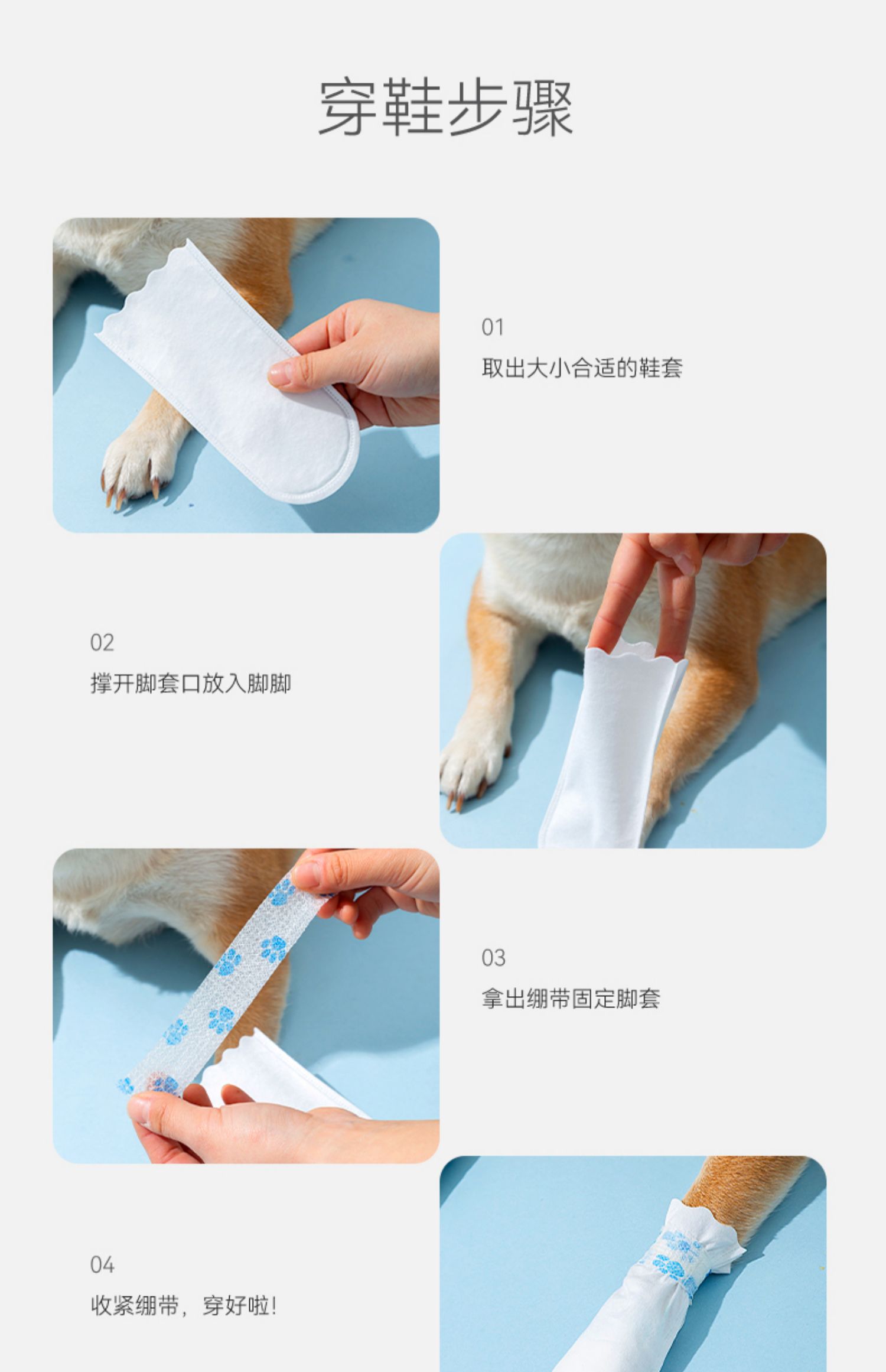 穿鞋步骤

01

取出大小合适的鞋套

02

撑开脚套口放入脚脚

03

拿出绷带固定脚套

04

收紧绷带，穿好啦！