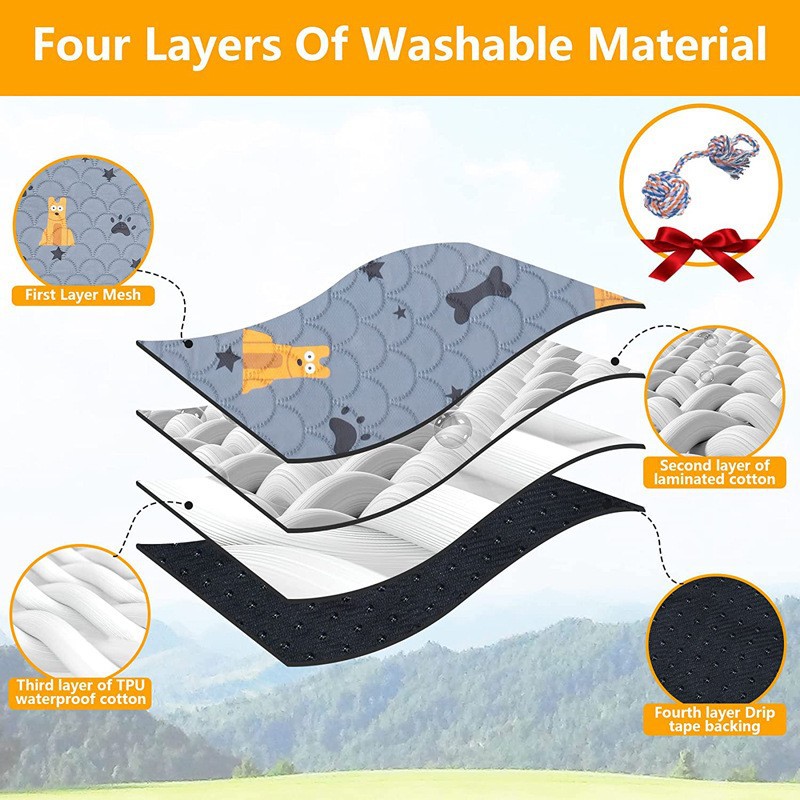 Four Layers Of Washable Material

First Layer Mesh

Second layer of laminated cotton

Third layer of TPU waterproof cotton

Fourth layer Drip tape backing