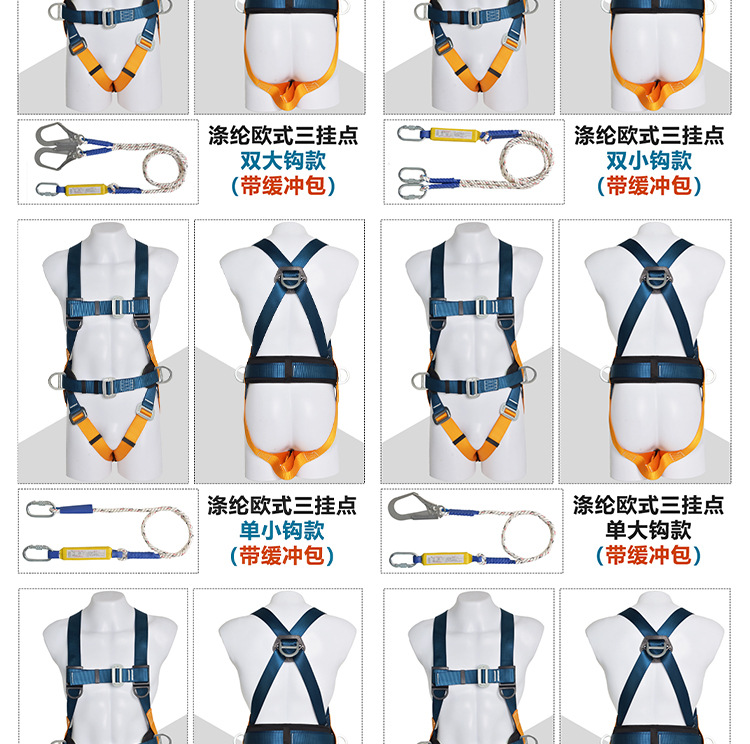 涤纶欧式三挂点
双大钩款
（带缓冲包）

涤纶欧式三挂点
双小钩款
（带缓冲包）

涤纶欧式三挂点
单小钩款
（带缓冲包）

涤纶欧式三挂点
单大钩款
（带缓冲包）