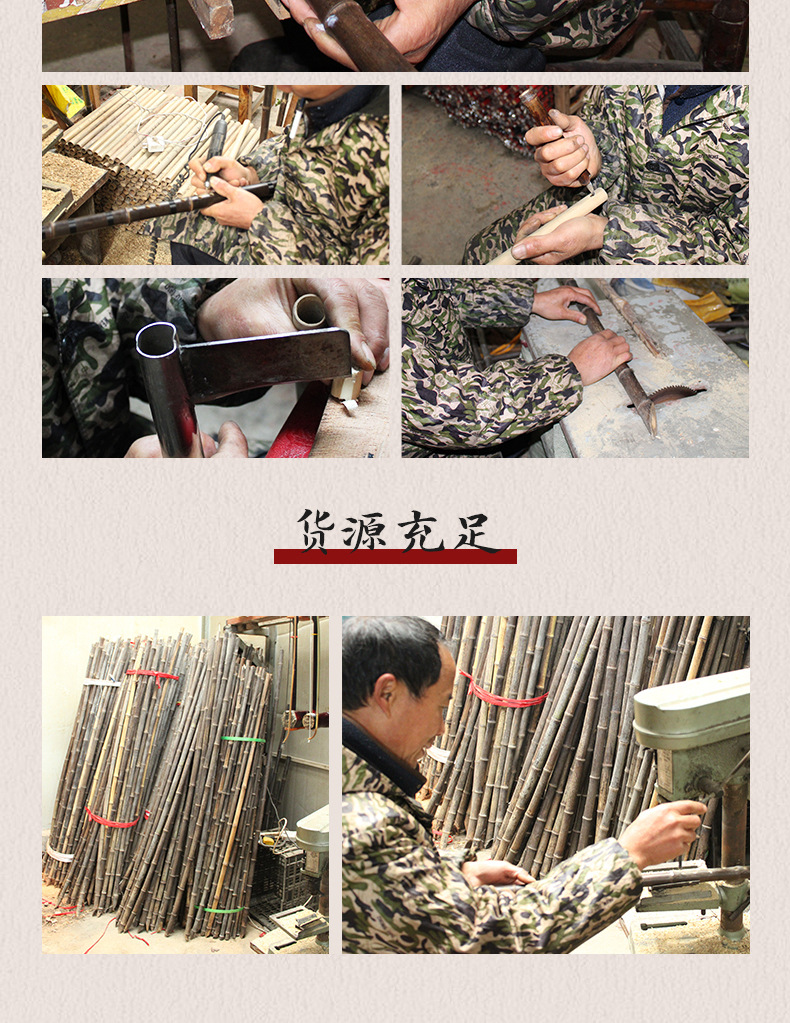 货源充足