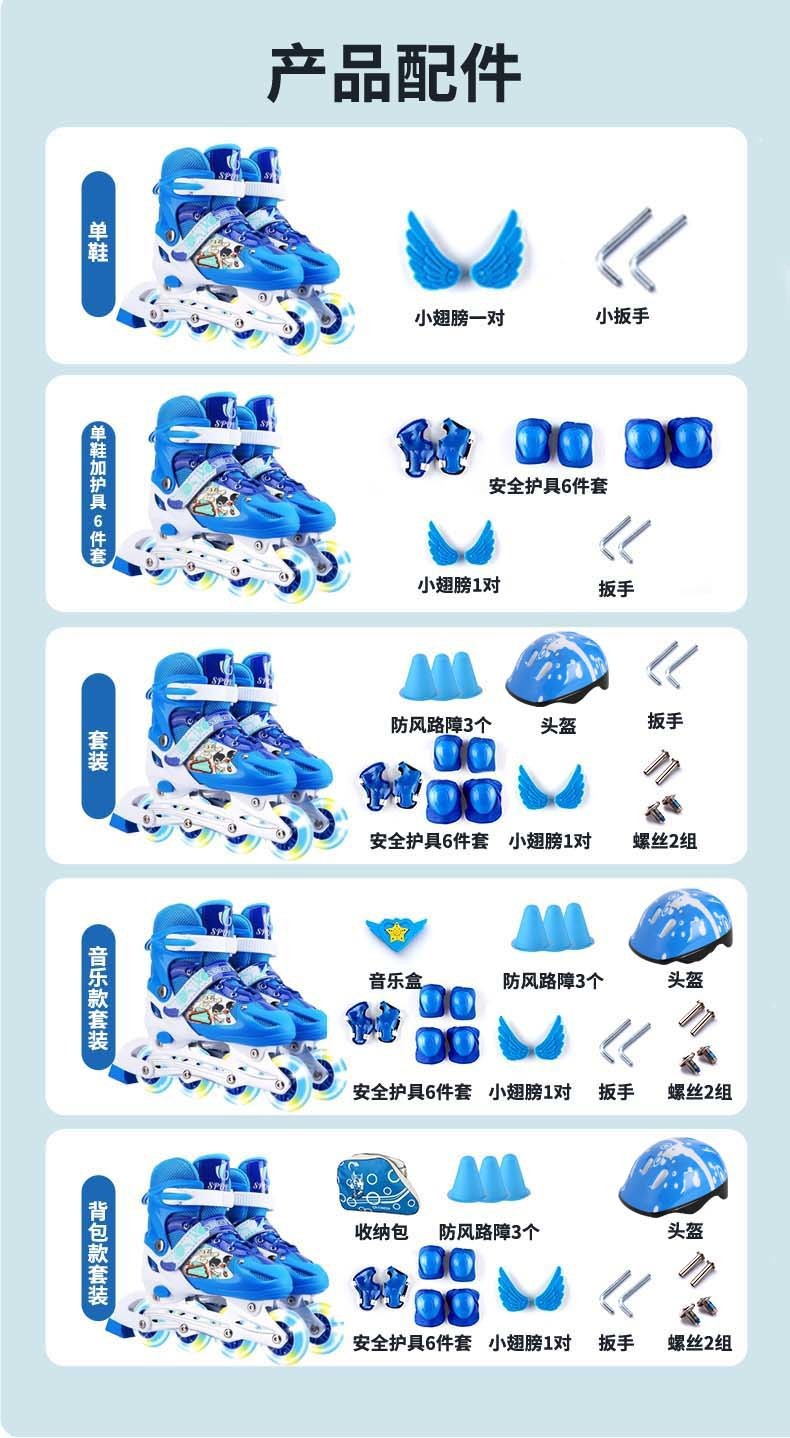 产品配件

单鞋

小翅膀一对 小扳手

单鞋加护具6件套

安全护具6件套

小翅膀1对 扳手

套装

防风路障3个 头盔 扳手

安全护具6件套 小翅膀1对 螺丝2组

音乐款套装

音乐盒 防风路障3个 头盔

安全护具6件套 小翅膀1对 扳手 螺丝2组

背包款套装

收纳包 防风路障3个 头盔

安全护具6件套 小翅膀1对 扳手 螺丝2组