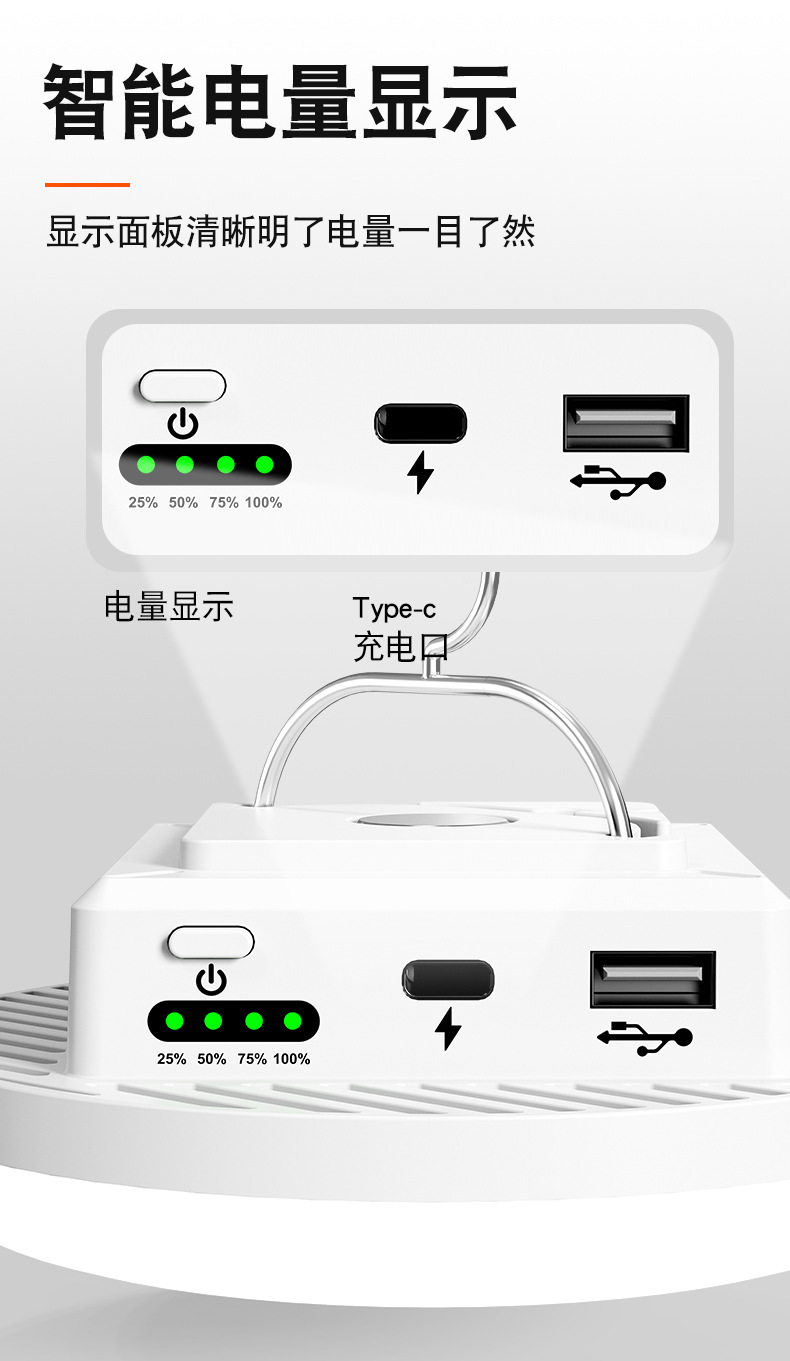 智能电量显示

显示面板清晰明了电量一目了然

25% 50% 75% 100%

电量显示

Type-c
充电口

25% 50% 75% 100%