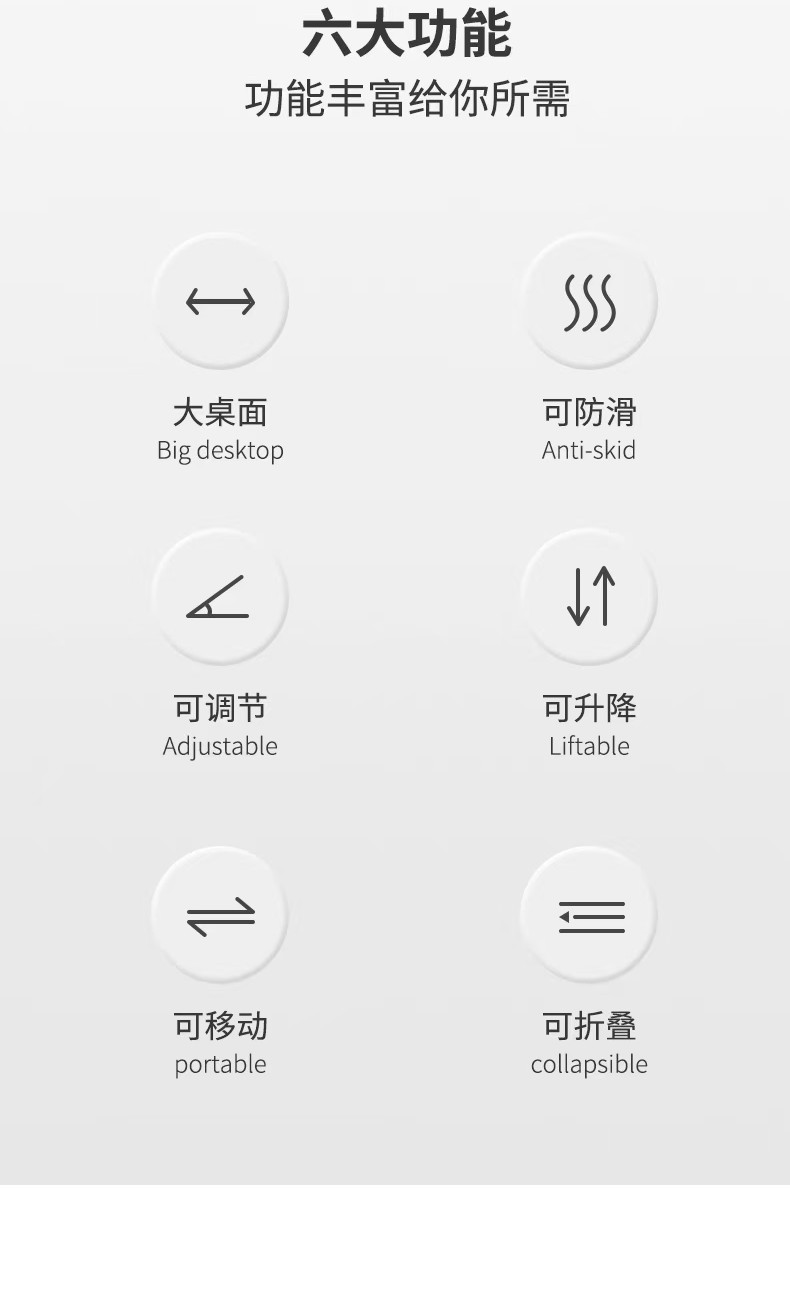 六大功能
功能丰富给你所需

大桌面
Big desktop

可防滑
Anti-skid

可调节
Adjustable

可升降
Liftable

可移动
portable

可折叠
collapsible