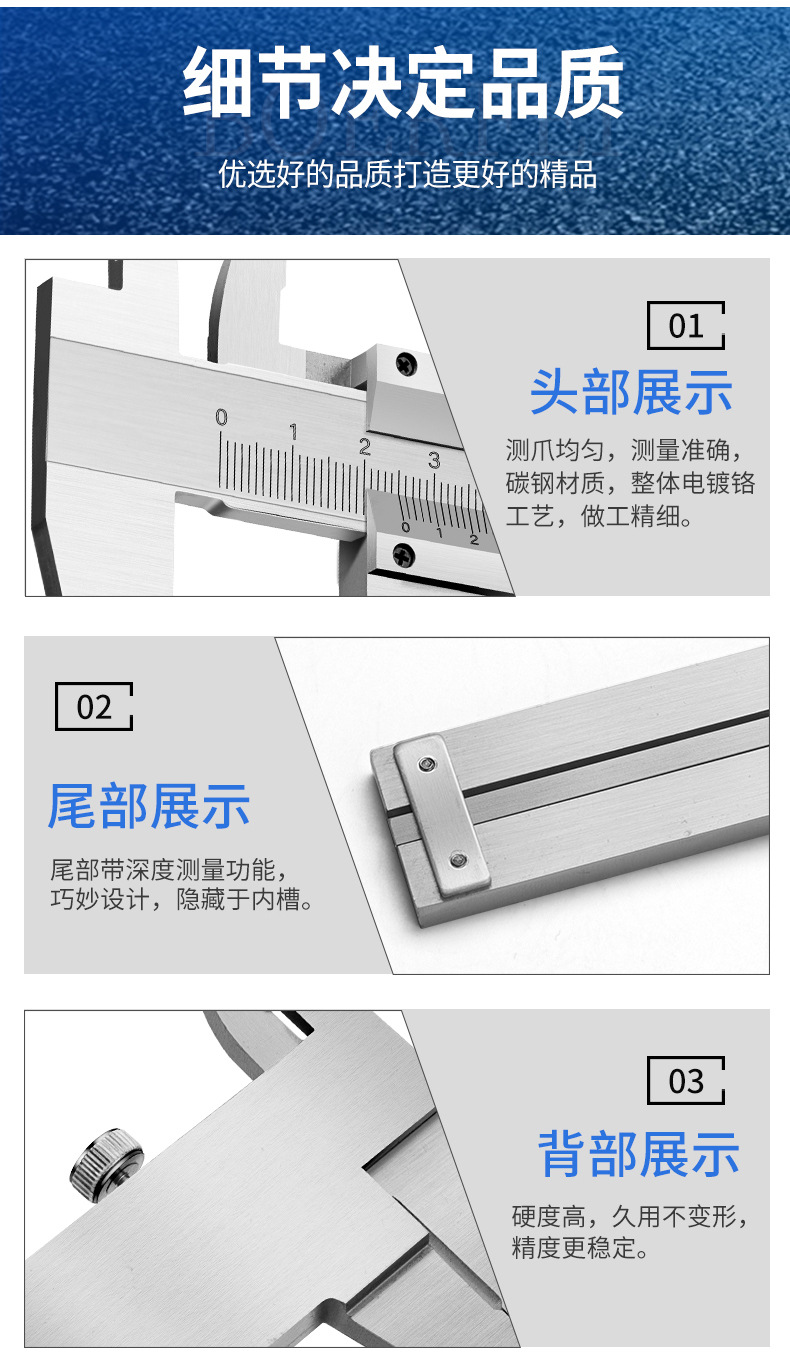 细节决定品质

优选好的品质打造更好的精品

0 1 2 3

0 1 2

01

头部展示

测爪均匀，测量准确，碳钢材质，整体电镀铬工艺，做工精细。

02

尾部展示

尾部带深度测量功能，巧妙设计，隐藏于内槽。

03

背部展示

硬度高，久用不变形，精度更稳定。