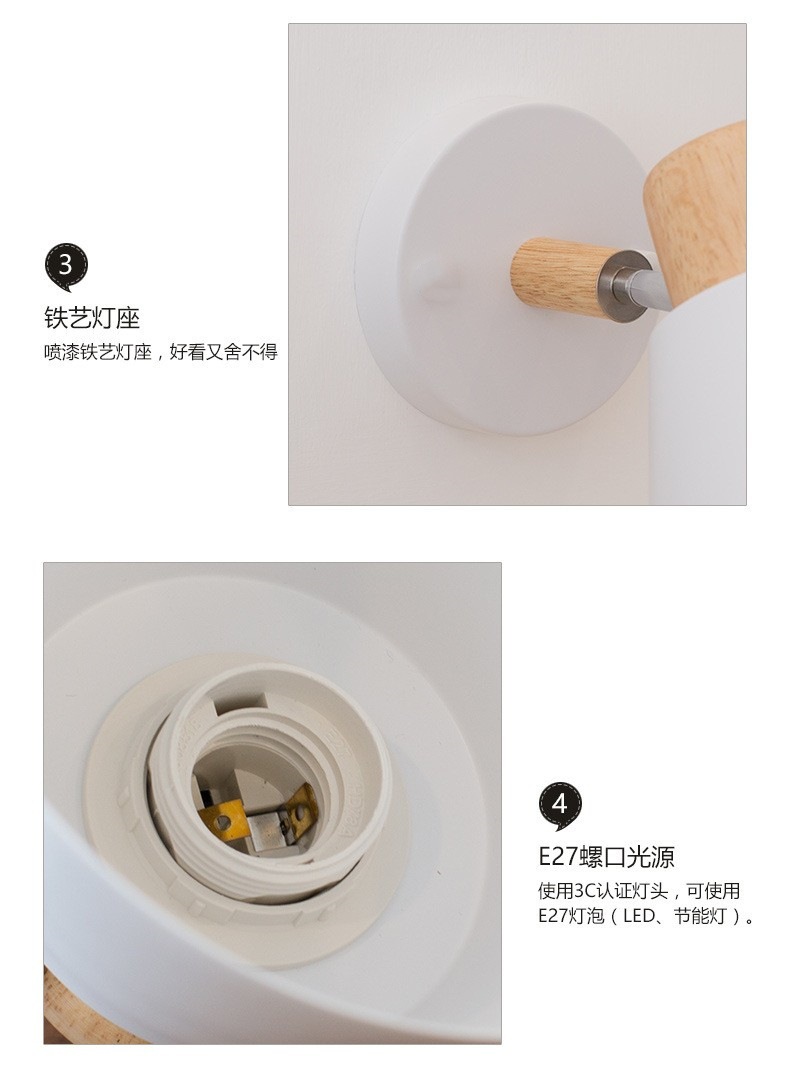 3
铁艺灯座
喷漆铁艺灯座，好看又舍不得

4
E27螺口光源
使用3C认证灯头，可使用E27灯泡（LED、节能灯）。