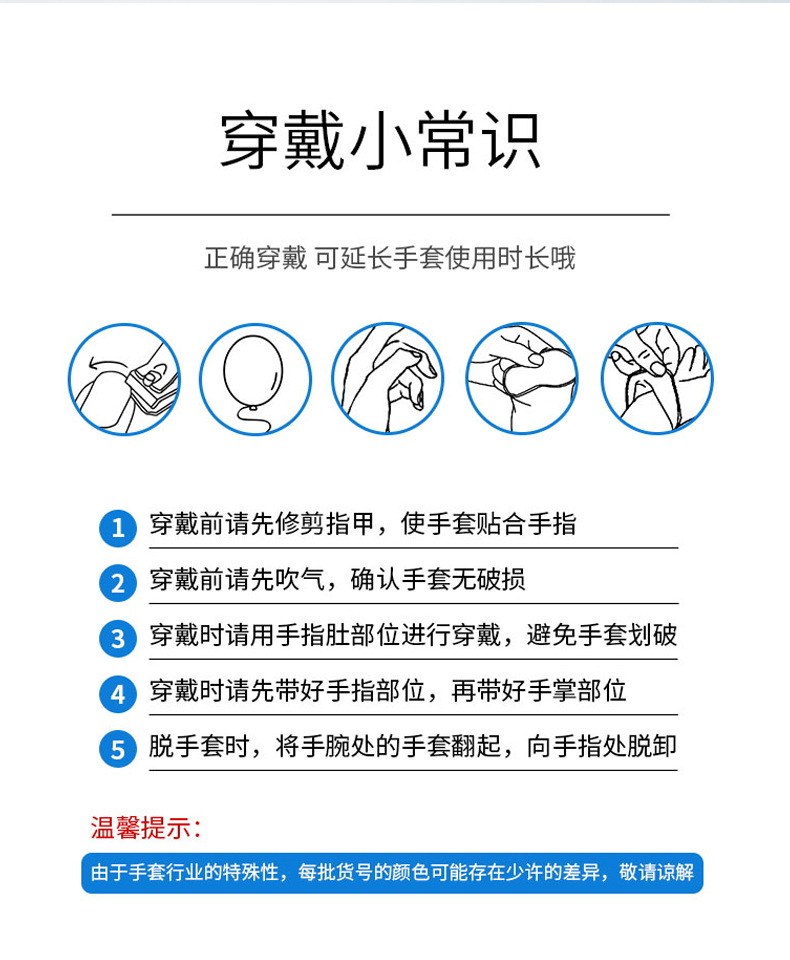 穿戴小常识

正确穿戴 可延长手套使用时长哦

1 穿戴前请先修剪指甲，使手套贴合手指

2 穿戴前请先吹气，确认手套无破损

3 穿戴时请用手指肚部位进行穿戴，避免手套划破

4 穿戴时请先带好手指部位，再带好手掌部位

5 脱手套时，将手腕处的手套翻起，向手指处脱卸

温馨提示：

由于手套行业的特殊性，每批货号的颜色可能存在少许的差异，敬请谅解