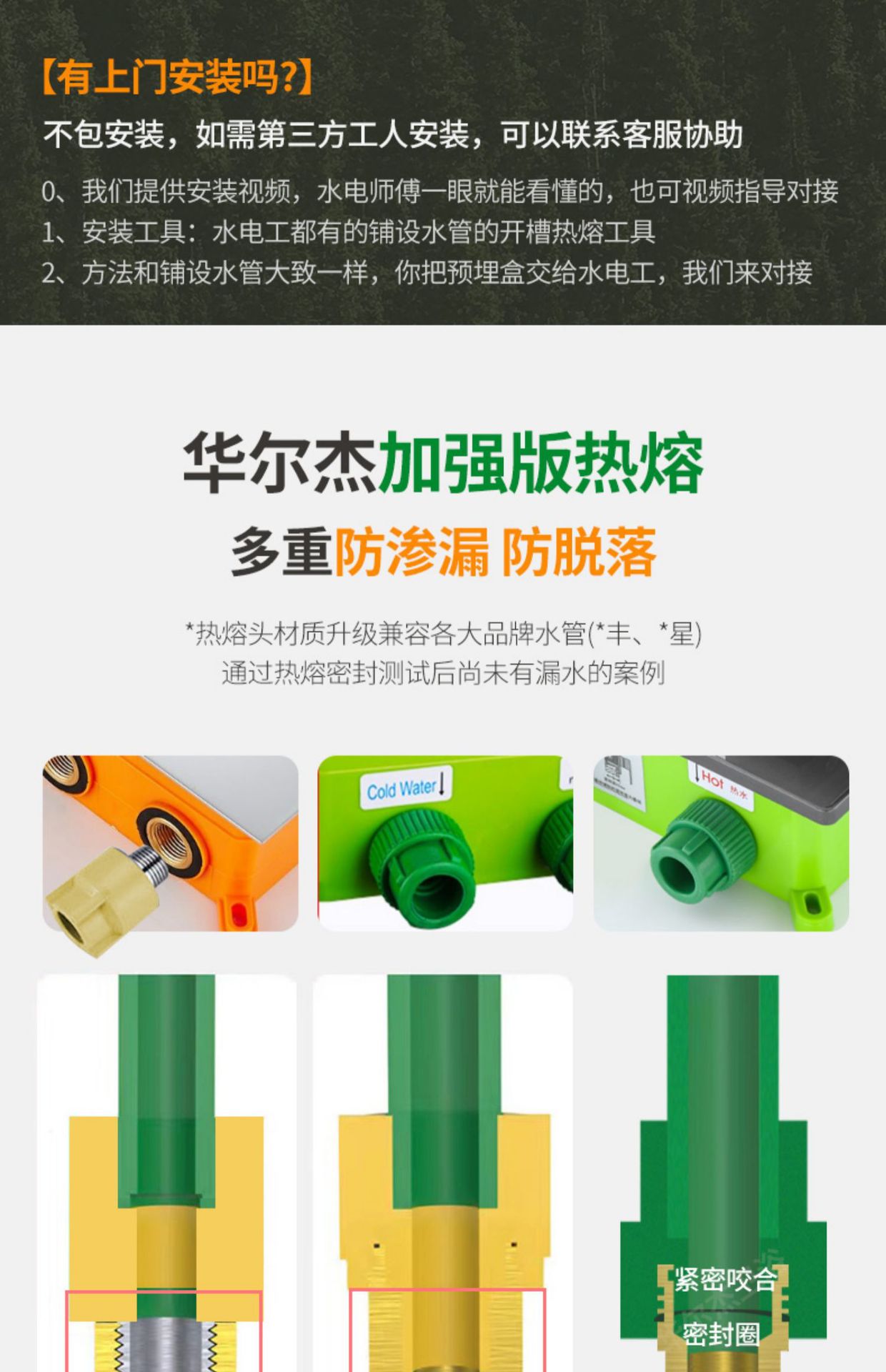 【有上门安装吗?】
不包安装，如需第三方工人安装，可以联系客服协助

0、我们提供安装视频，水电师傅一眼就能看懂的，也可视频指导对接
1、安装工具：水电工都有的铺设水管的开槽热熔工具
2、方法和铺设水管大致一样，你把预埋盒交给水电工，我们来对接

华尔杰加强版热熔
多重防渗漏 防脱落

*热熔头材质升级兼容各大品牌水管(*丰、*星)
通过热熔密封测试后尚未有漏水的案例

Cold Water

Hot 热水

紧密咬合
密封圈