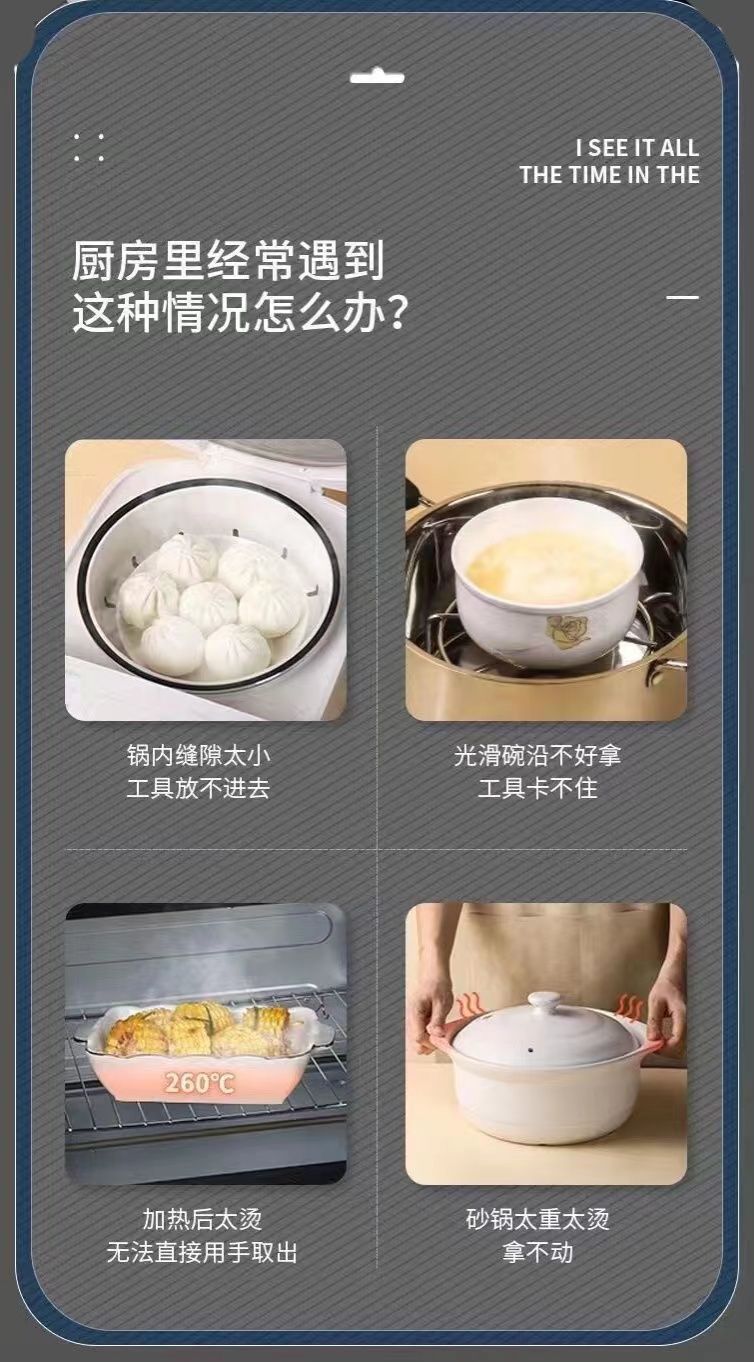 I SEE IT ALL
THE TIME IN THE

厨房里经常遇到
这种情况怎么办？

锅内缝隙太小
工具放不进去

光滑碗沿不好拿
工具卡不住

260°C

加热后太烫
无法直接用手取出

砂锅太重太烫
拿不动