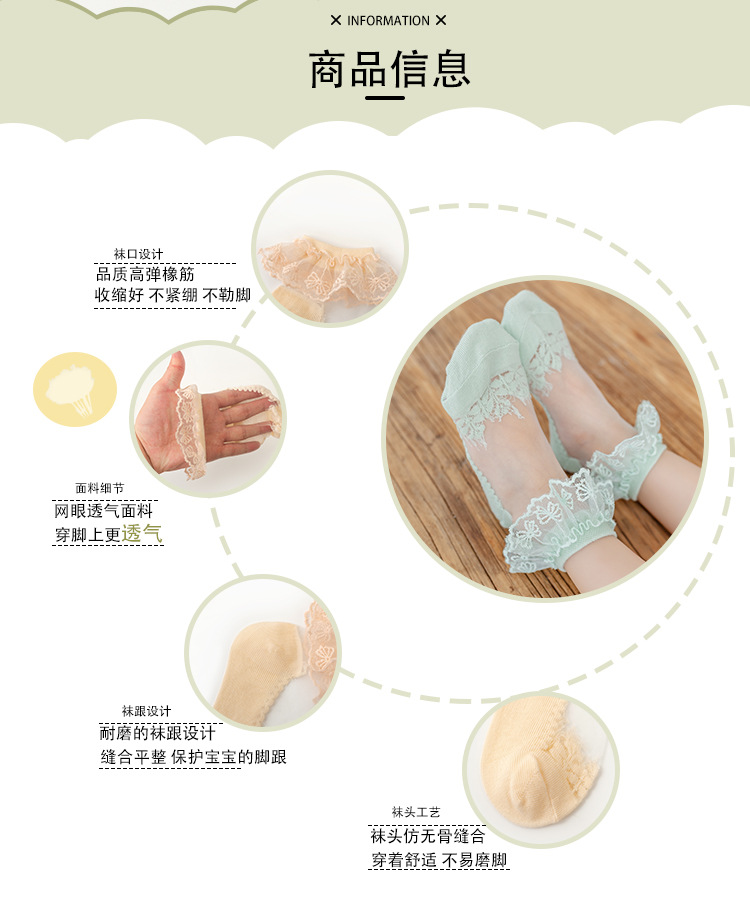 ✕ INFORMATION ✕

商品信息

袜口设计
品质高弹橡筋
收缩好 不紧绷 不勒脚

面料细节
网眼透气面料
穿脚上更透气

袜跟设计
耐磨的袜跟设计
缝合平整 保护宝宝的脚跟

袜头工艺
袜头仿无骨缝合
穿着舒适 不易磨脚