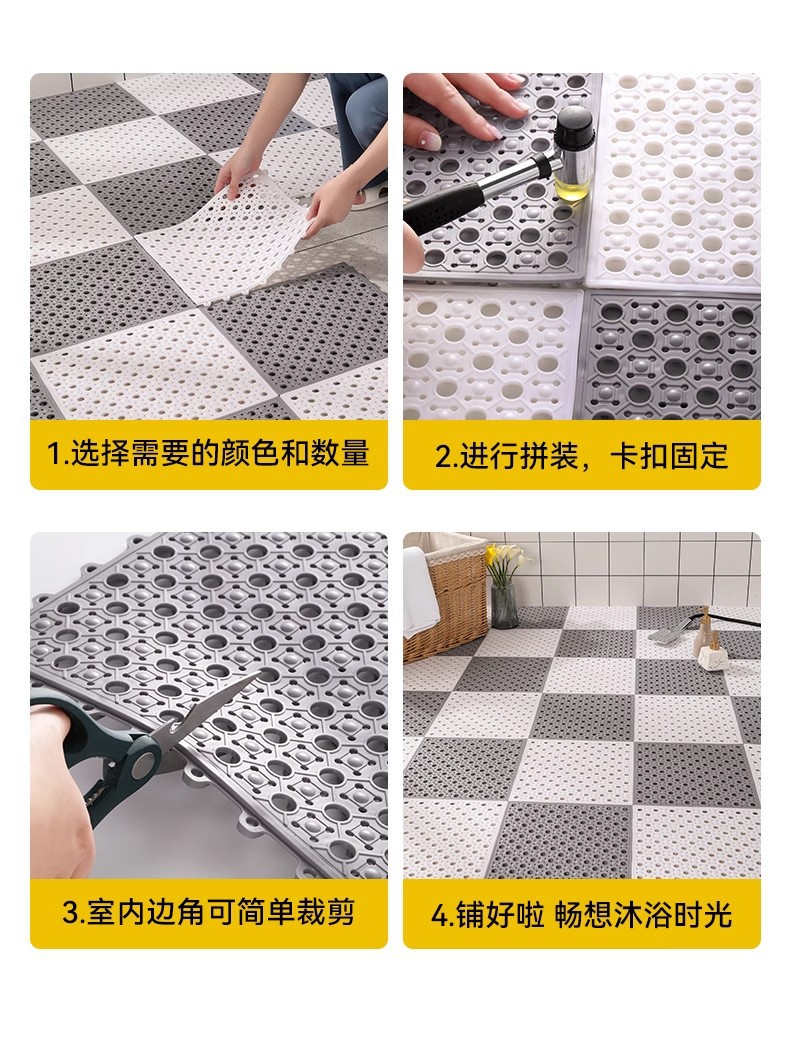 1.选择需要的颜色和数量

2.进行拼装，卡扣固定

3.室内边角可简单裁剪

4.铺好啦 畅想沐浴时光