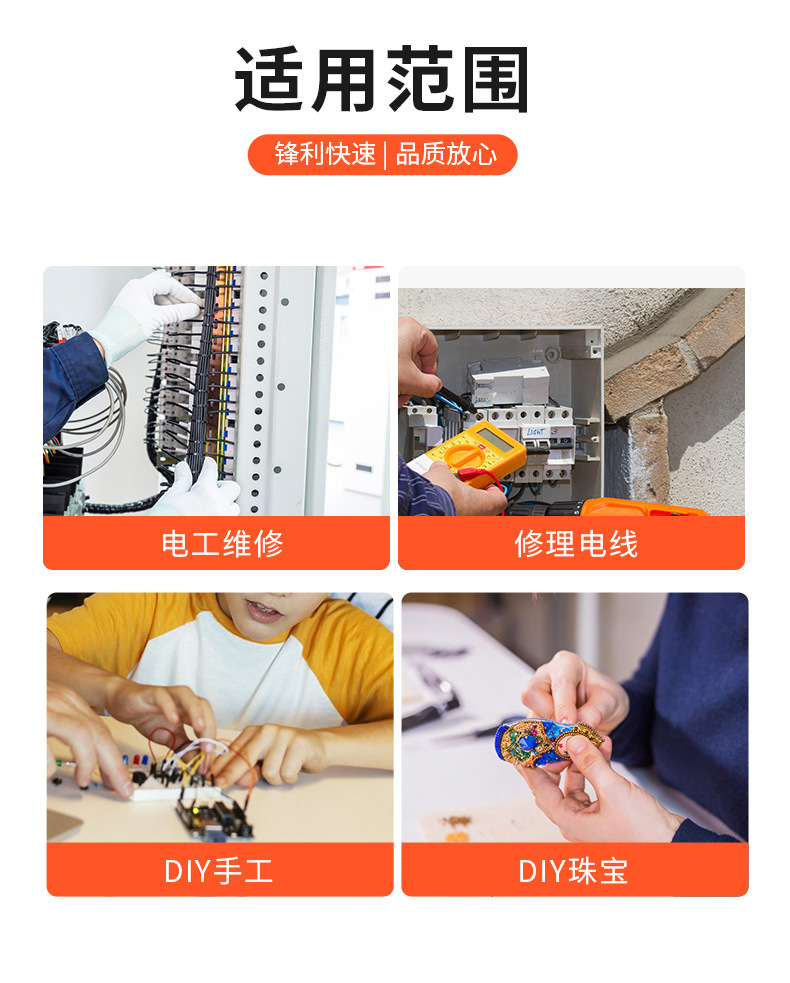 适用范围

锋利快速 | 品质放心

电工维修

修理电线

DIY手工

DIY珠宝