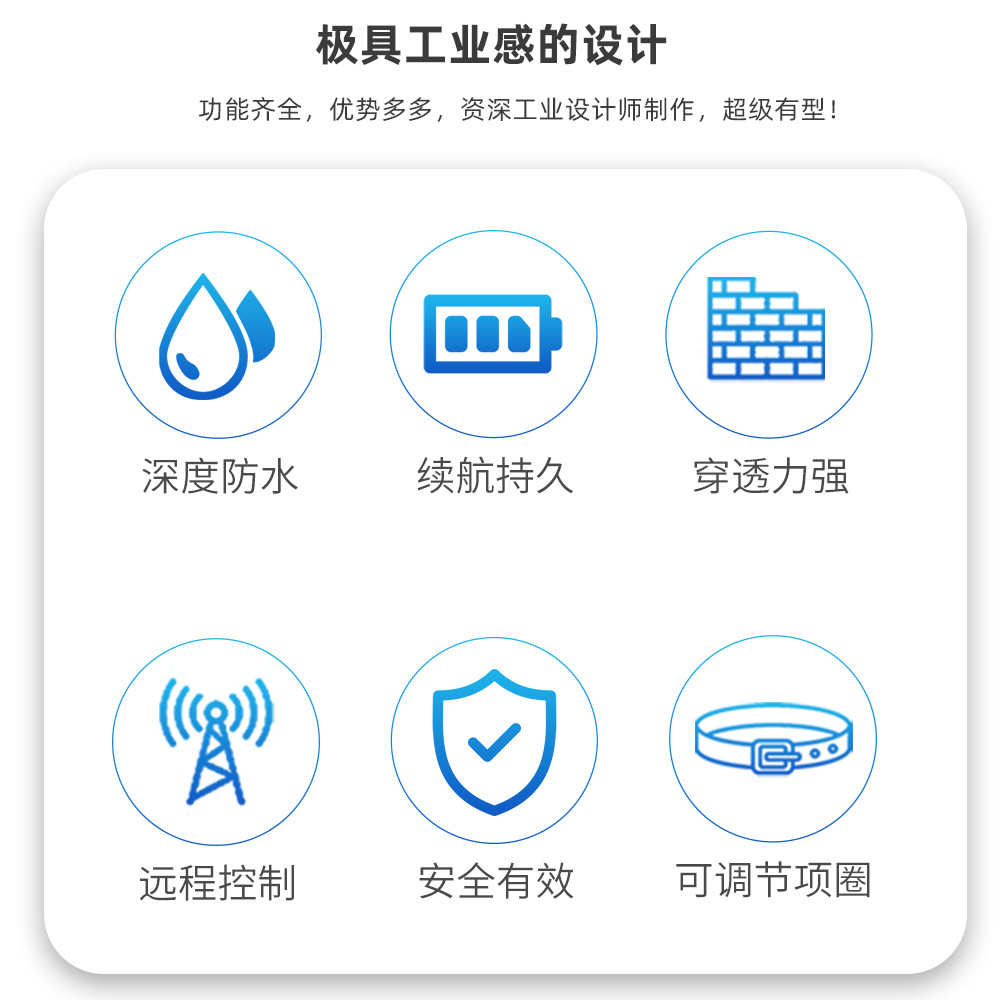 极具工业感的设计

功能齐全，优势多多，资深工业设计师制作，超级有型！

深度防水

续航持久

穿透力强

远程控制

安全有效

可调节项圈