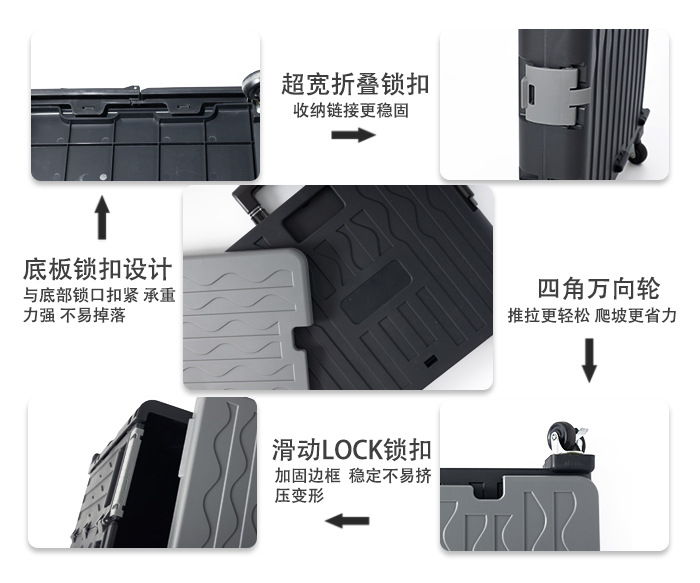 超宽折叠锁扣
收纳链接更稳固

底板锁扣设计
与底部锁口扣紧 承重力强 不易掉落

四角万向轮
推拉更轻松 爬坡更省力

滑动LOCK锁扣
加固边框 稳定不易挤压变形