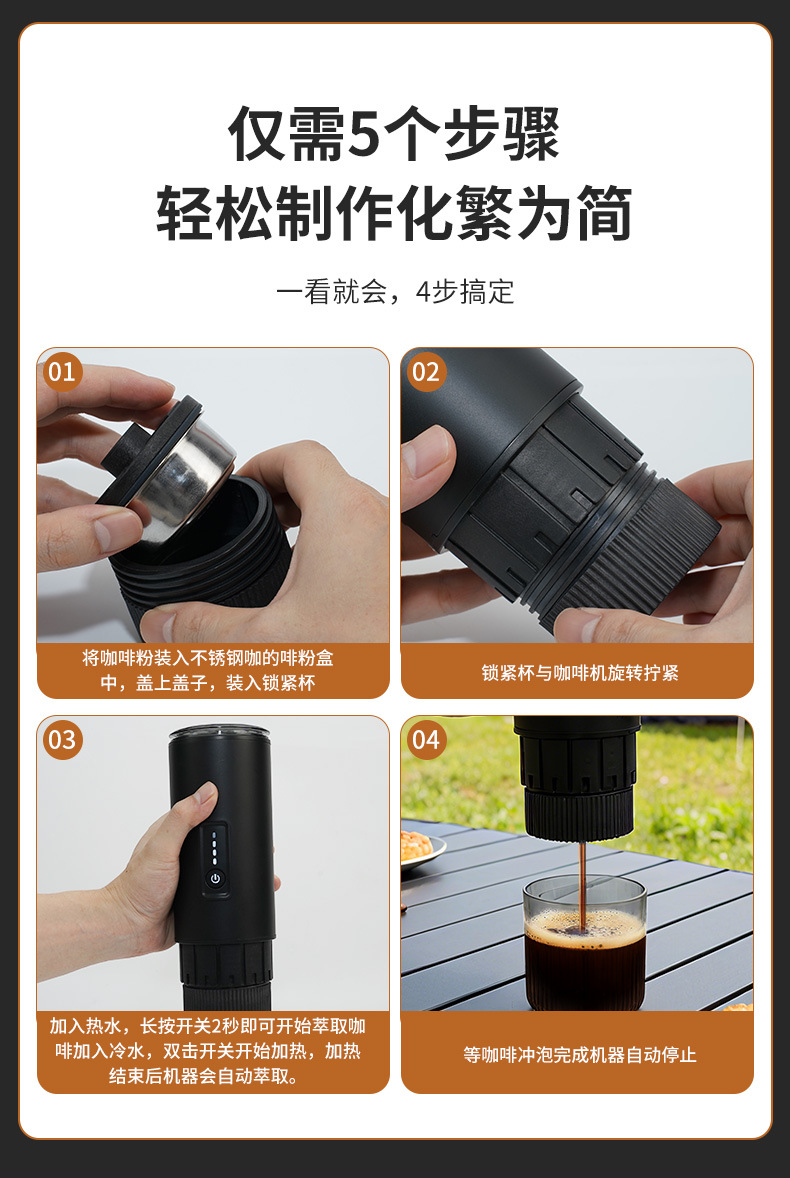 仅需5个步骤
轻松制作化繁为简

一看就会，4步搞定

01

将咖啡粉装入不锈钢咖的啡粉盒中，盖上盖子，装入锁紧杯

02

锁紧杯与咖啡机旋转拧紧

03

加入热水，长按开关2秒即可开始萃取咖啡加入冷水，双击开关开始加热，加热结束后机器会自动萃取。

04

等咖啡冲泡完成机器自动停止