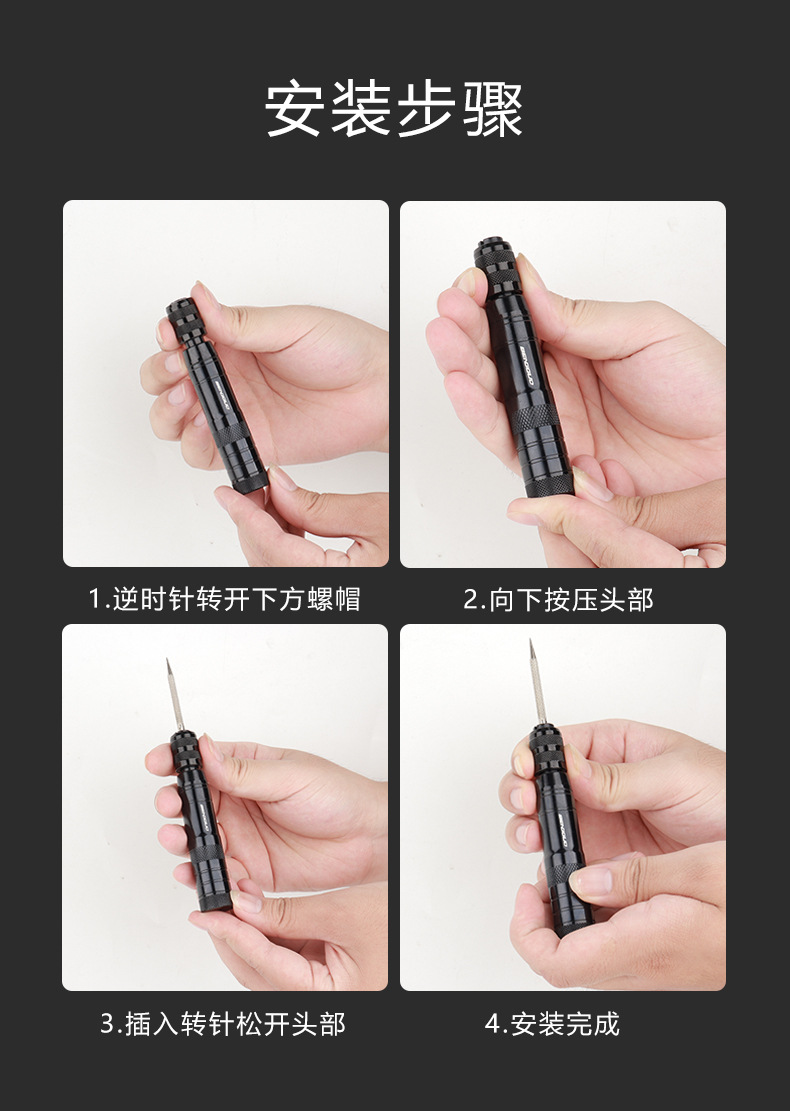 安装步骤

1.逆时针转开下方螺帽

2.向下按压头部

3.插入转针松开头部

4.安装完成