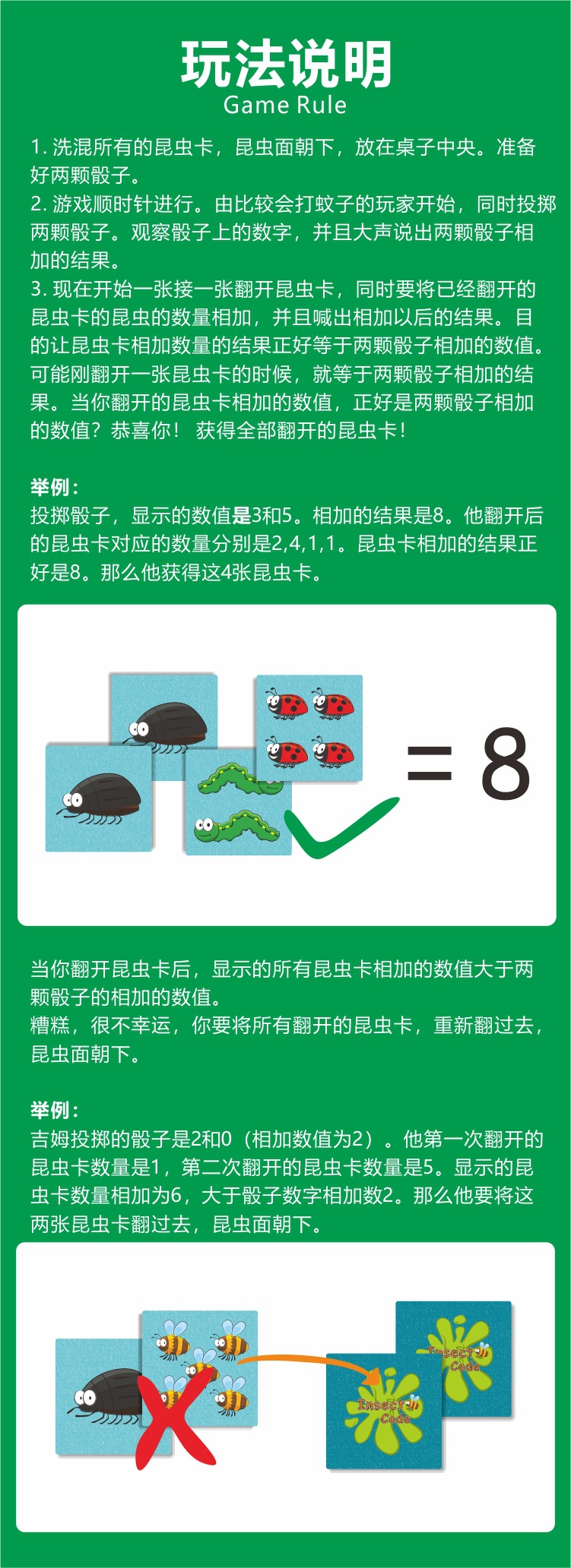 玩法说明
Game Rule

1. 洗混所有的昆虫卡，昆虫面朝下，放在桌子中央。准备好两颗骰子。
2. 游戏顺时针进行。由比较会打蚊子的玩家开始，同时投掷两颗骰子。观察骰子上的数字，并且大声说出两颗骰子相加的结果。
3. 现在开始一张接一张翻开昆虫卡，同时要将已经翻开的昆虫卡的昆虫的数量相加，并且喊出相加以后的结果。目的让昆虫卡相加数量的结果正好等于两颗骰子相加的数值。可能刚翻开一张昆虫卡的时候，就等于两颗骰子相加的结果。当你翻开的昆虫卡相加的数值，正好是两颗骰子相加的数值？恭喜你！ 获得全部翻开的昆虫卡！

举例：
投掷骰子，显示的数值是3和5。相加的结果是8。他翻开后的昆虫卡对应的数量分别是2,4,1,1。昆虫卡相加的结果正好是8。那么他获得这4张昆虫卡。

= 8

当你翻开昆虫卡后，显示的所有昆虫卡相加的数值大于两颗骰子的相加的数值。
糟糕，很不幸运，你要将所有翻开的昆虫卡，重新翻过去，昆虫面朝下。

举例：
吉姆投掷的骰子是2和0（相加数值为2）。他第一次翻开的昆虫卡数量是1，第二次翻开的昆虫卡数量是5。显示的昆虫卡数量相加为6，大于骰子数字相加数2。那么他要将这两张昆虫卡翻过去，昆虫面朝下。

Insect Code
Insect Code