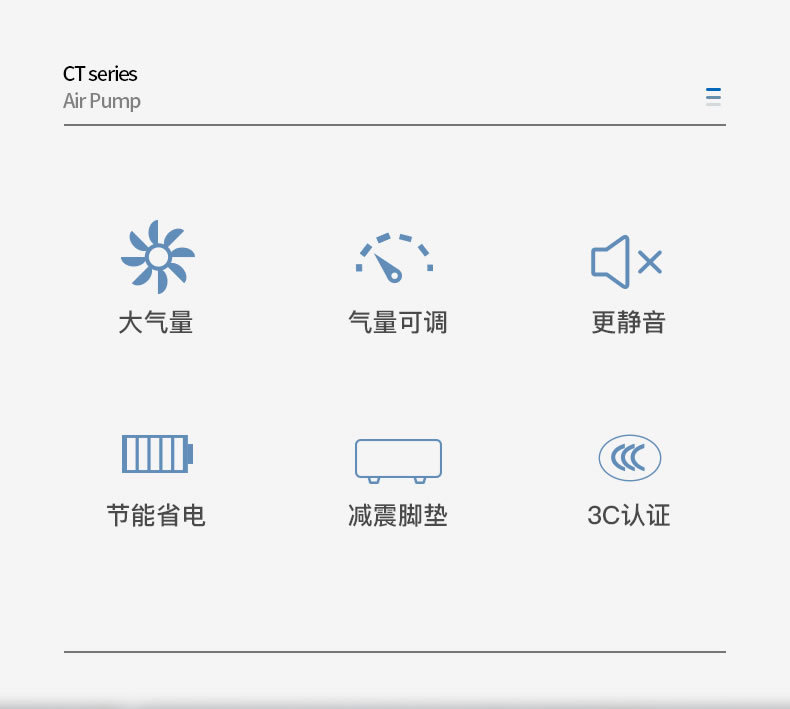 CT series
Air Pump

大气量

气量可调

更静音

节能省电

减震脚垫

3C认证