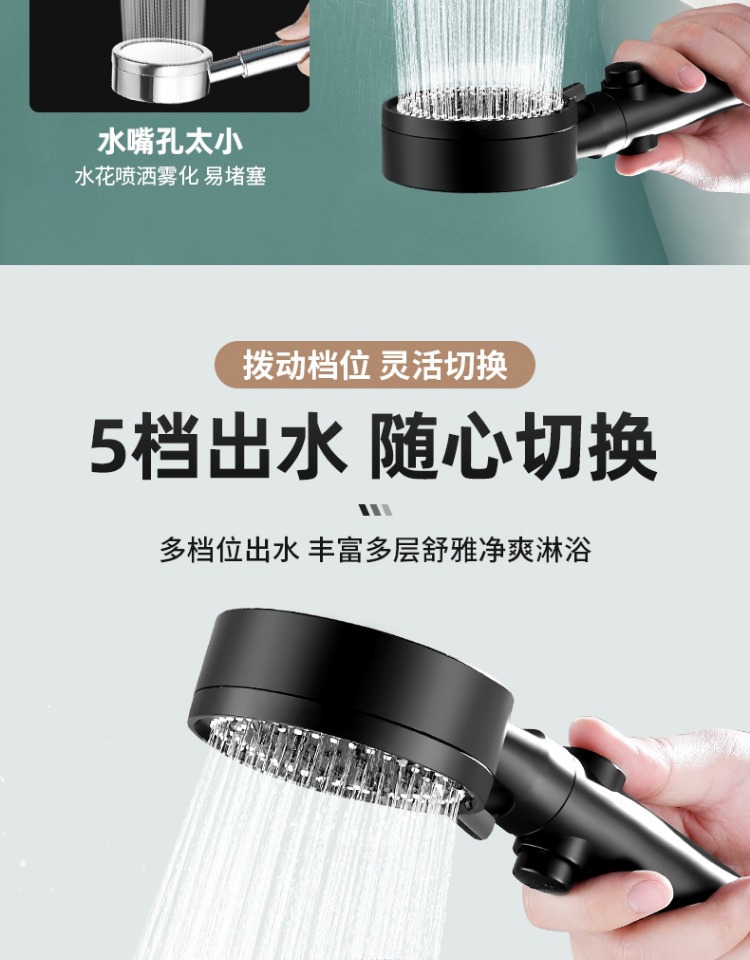 水嘴孔太小
水花喷洒雾化 易堵塞

拨动档位 灵活切换

5档出水 随心切换

多档位出水 丰富多层舒雅净爽淋浴