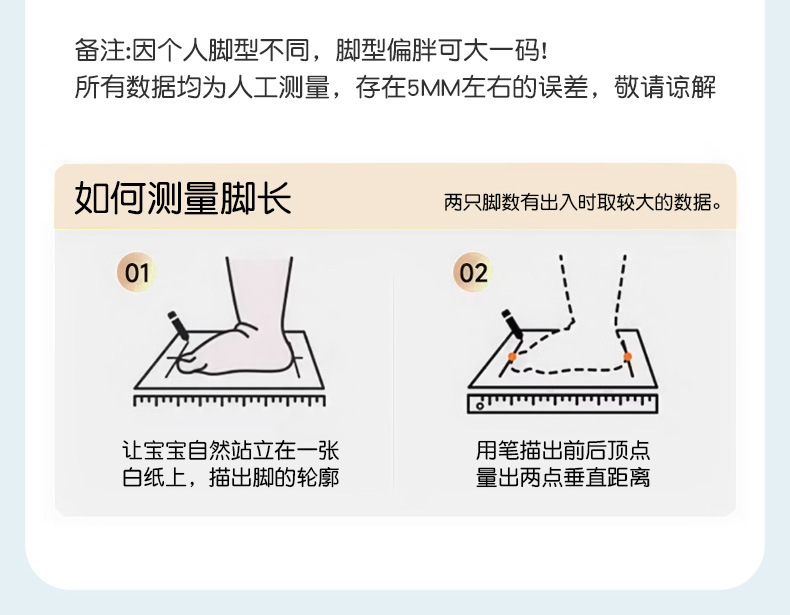 备注:因个人脚型不同，脚型偏胖可大一码!
所有数据均为人工测量，存在5MM左右的误差，敬请谅解

如何测量脚长

两只脚数有出入时取较大的数据。

01

让宝宝自然站立在一张白纸上，描出脚的轮廓

02

用笔描出前后顶点量出两点垂直距离