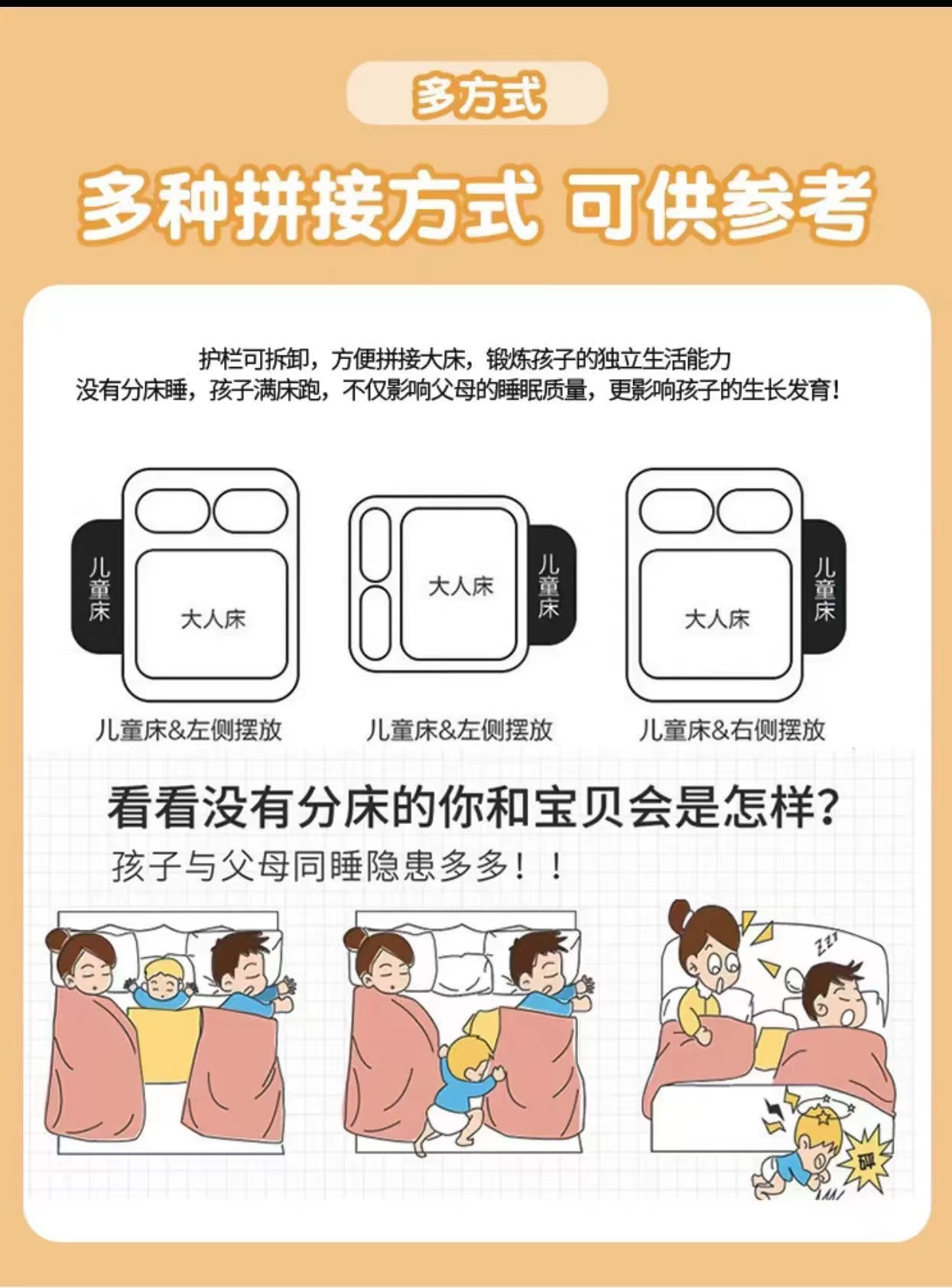 多方式

多种拼接方式 可供参考

护栏可拆卸，方便拼接大床，锻炼孩子的独立生活能力
没有分床睡，孩子满床跑，不仅影响父母的睡眠质量，更影响孩子的生长发育！

儿童床
大人床
儿童床&左侧摆放

大人床
儿童床
儿童床&左侧摆放

大人床
儿童床
儿童床&右侧摆放

看看没有分床的你和宝贝会是怎样？
孩子与父母同睡隐患多多！！

Zzz

砰