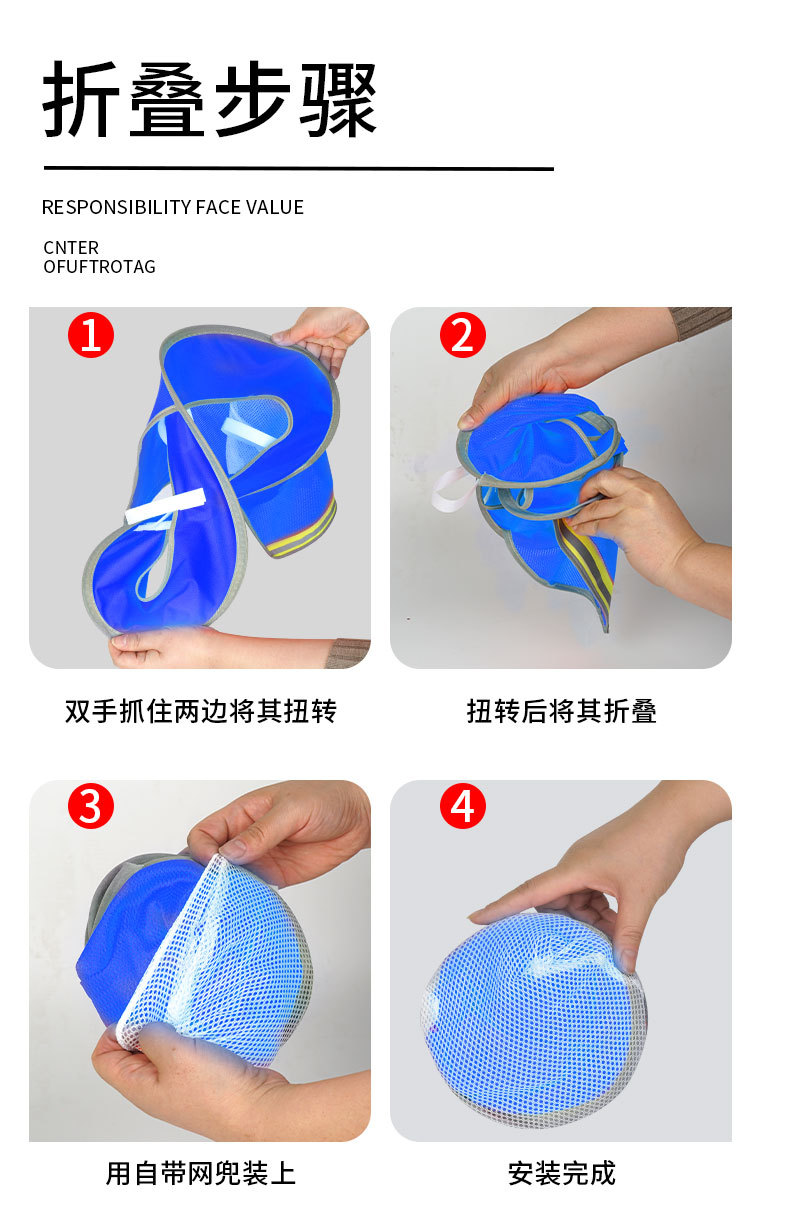 折叠步骤

RESPONSIBILITY FACE VALUE

CNTER
OFUFTROTAG

1

双手抓住两边将其扭转

2

扭转后将其折叠

3

用自带网兜装上

4

安装完成