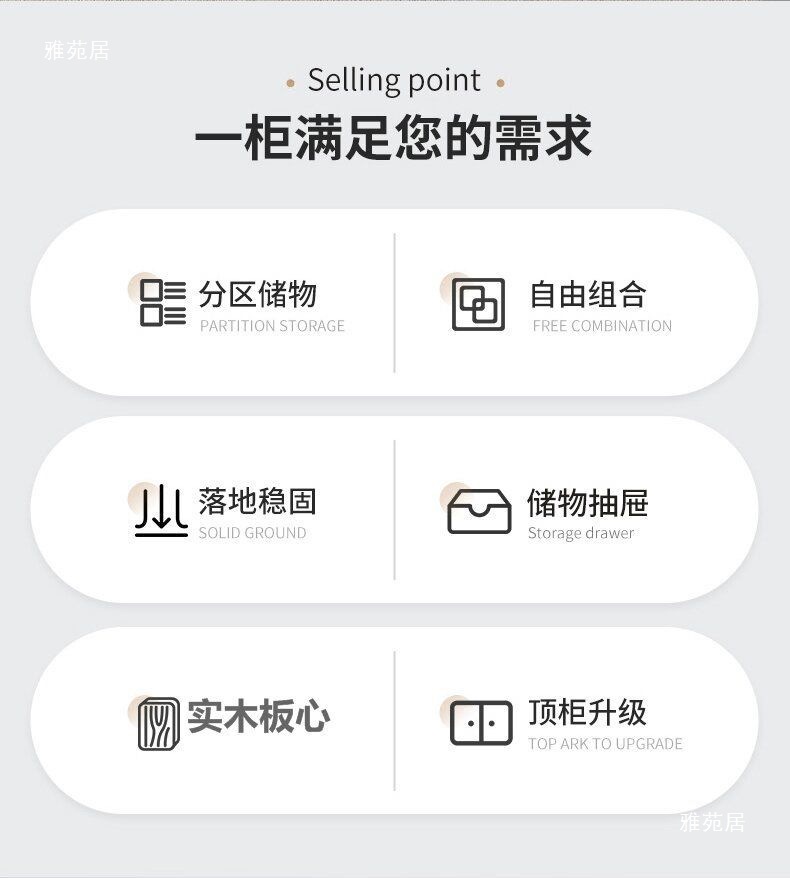 • Selling point •

一柜满足您的需求

分区储物
PARTITION STORAGE

自由组合
FREE COMBINATION

落地稳固
SOLID GROUND

储物抽屉
Storage drawer

实木板心

顶柜升级
TOP ARK TO UPGRADE

雅苑居