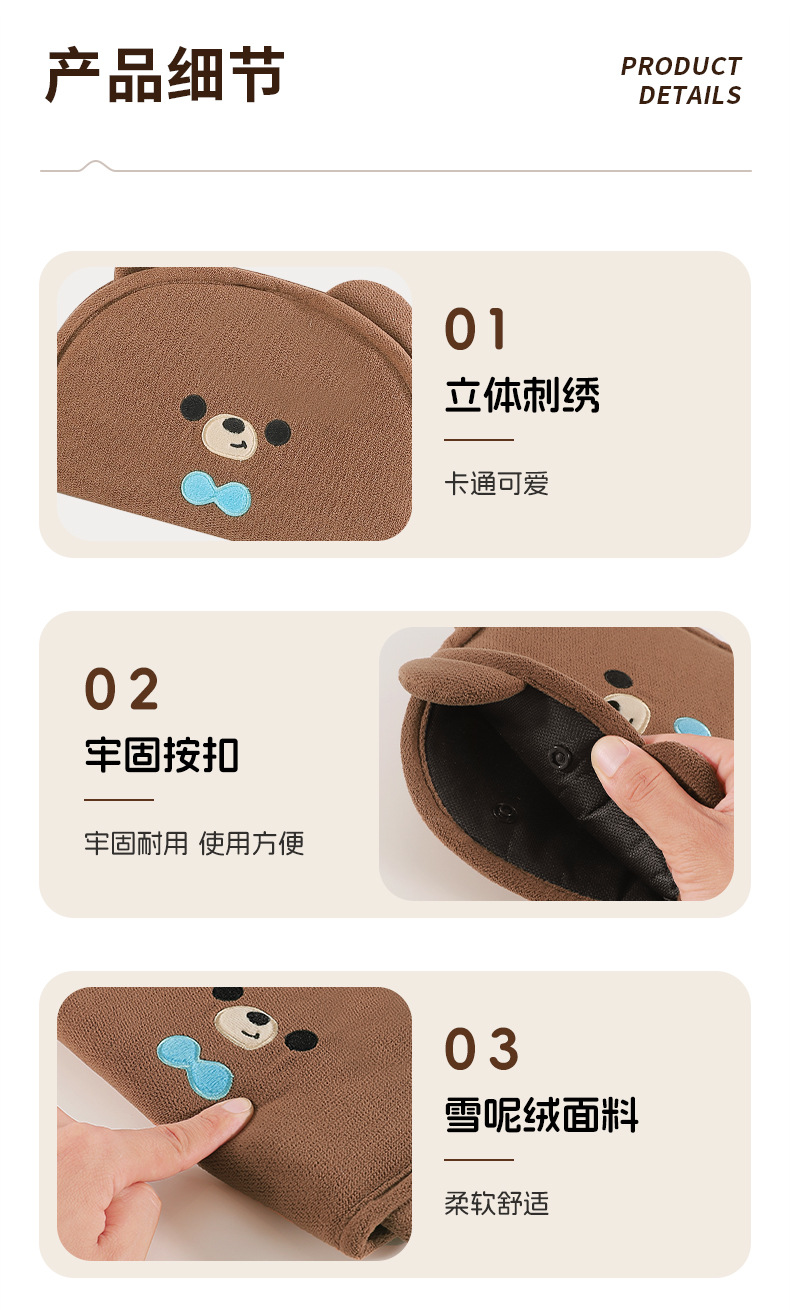 产品细节

PRODUCT DETAILS

01
立体刺绣
卡通可爱

02
牢固按扣
牢固耐用 使用方便

03
雪呢绒面料
柔软舒适