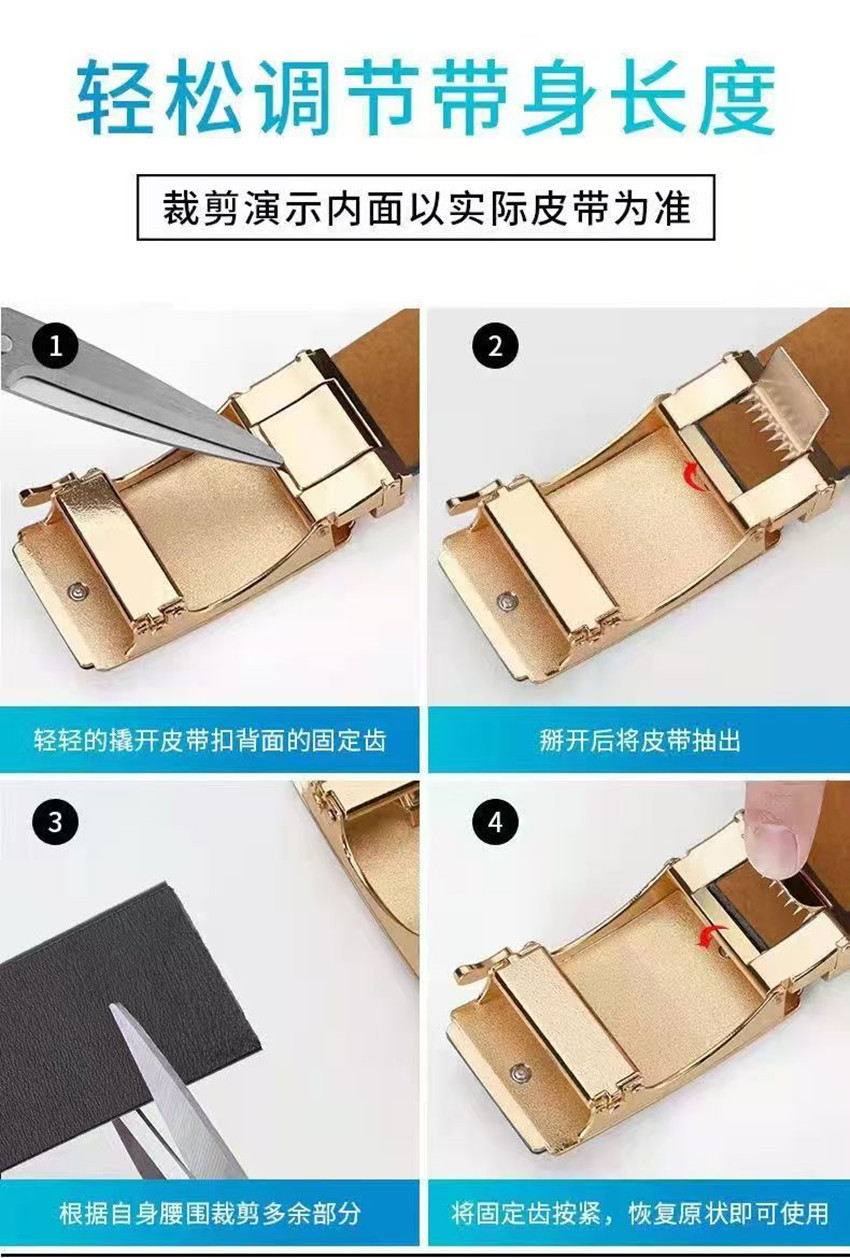 轻松调节带身长度

裁剪演示内面以实际皮带为准

1

轻轻的撬开皮带扣背面的固定齿

2

掰开后将皮带抽出

3

根据自身腰围裁剪多余部分

4

将固定齿按紧，恢复原状即可使用