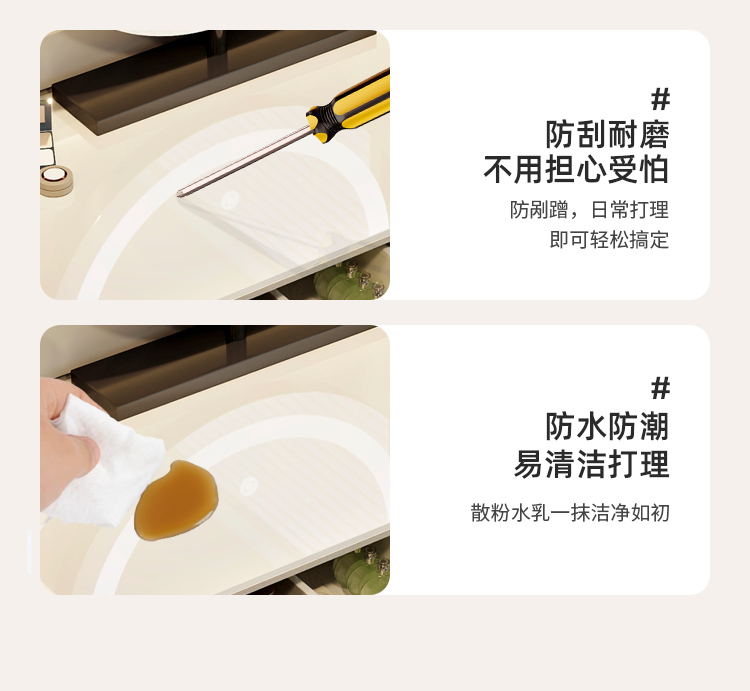 #
防刮耐磨
不用担心受怕

防剐蹭，日常打理
即可轻松搞定

#
防水防潮
易清洁打理

散粉水乳一抹洁净如初