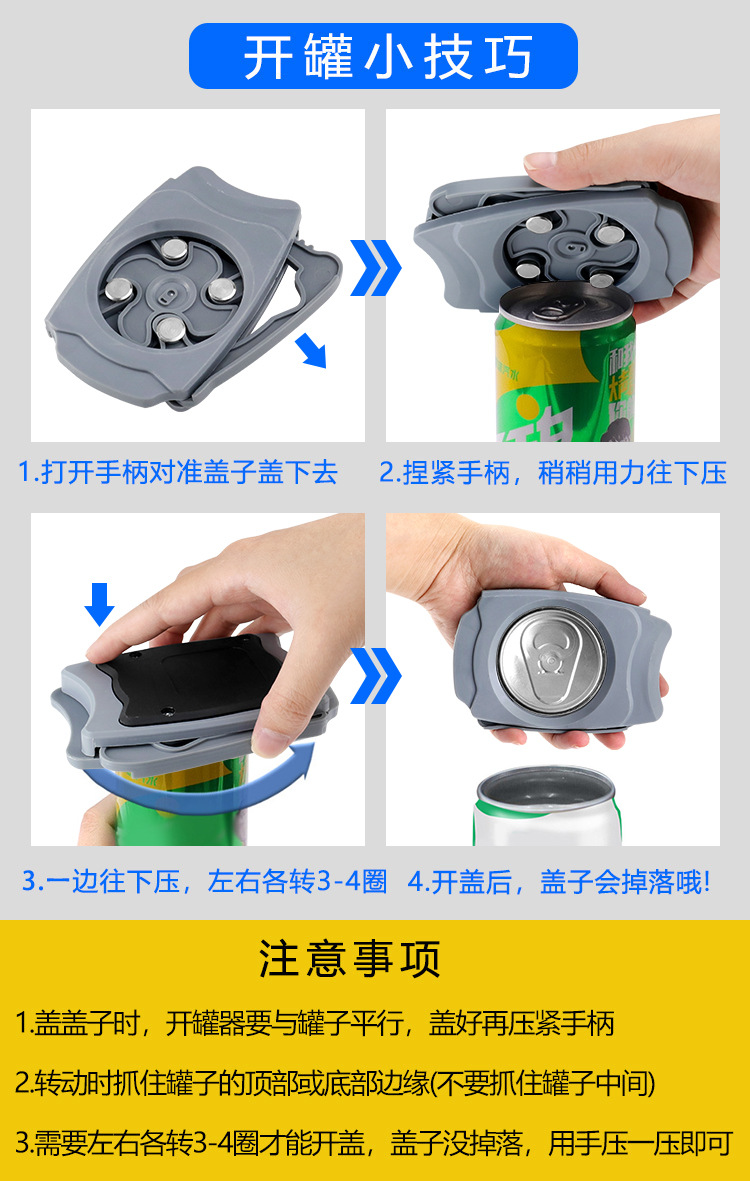 开罐小技巧

1.打开手柄对准盖子盖下去

2.捏紧手柄，稍稍用力往下压

3.一边往下压，左右各转3-4圈

4.开盖后，盖子会掉落哦!

注意事项

1.盖盖子时，开罐器要与罐子平行，盖好再压紧手柄

2.转动时抓住罐子的顶部或底部边缘(不要抓住罐子中间)

3.需要左右各转3-4圈才能开盖，盖子没掉落，用手压一压即可