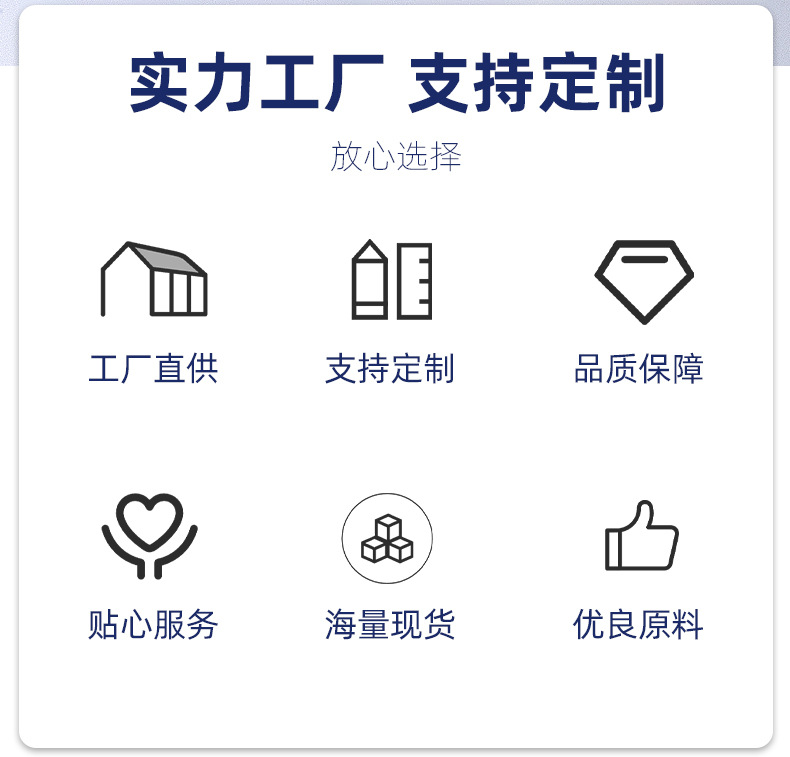 实力工厂 支持定制

放心选择

工厂直供

支持定制

品质保障

贴心服务

海量现货

优良原料