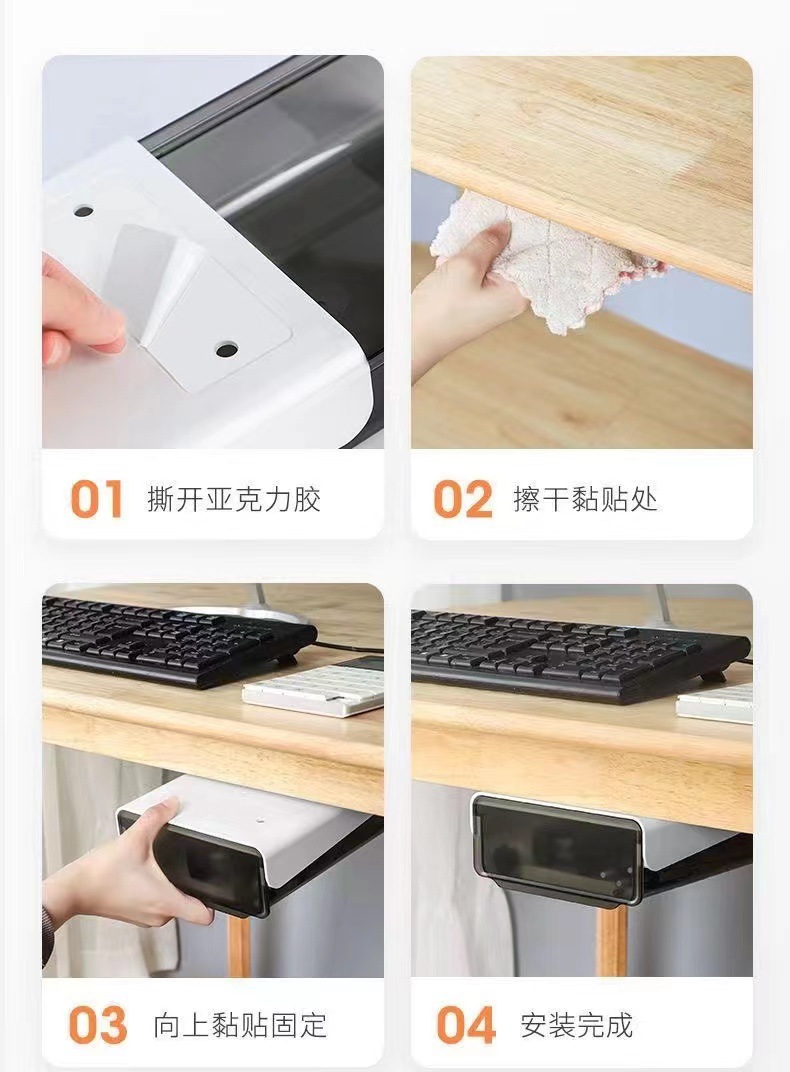 01 撕开亚克力胶

02 擦干黏贴处

03 向上黏贴固定

04 安装完成