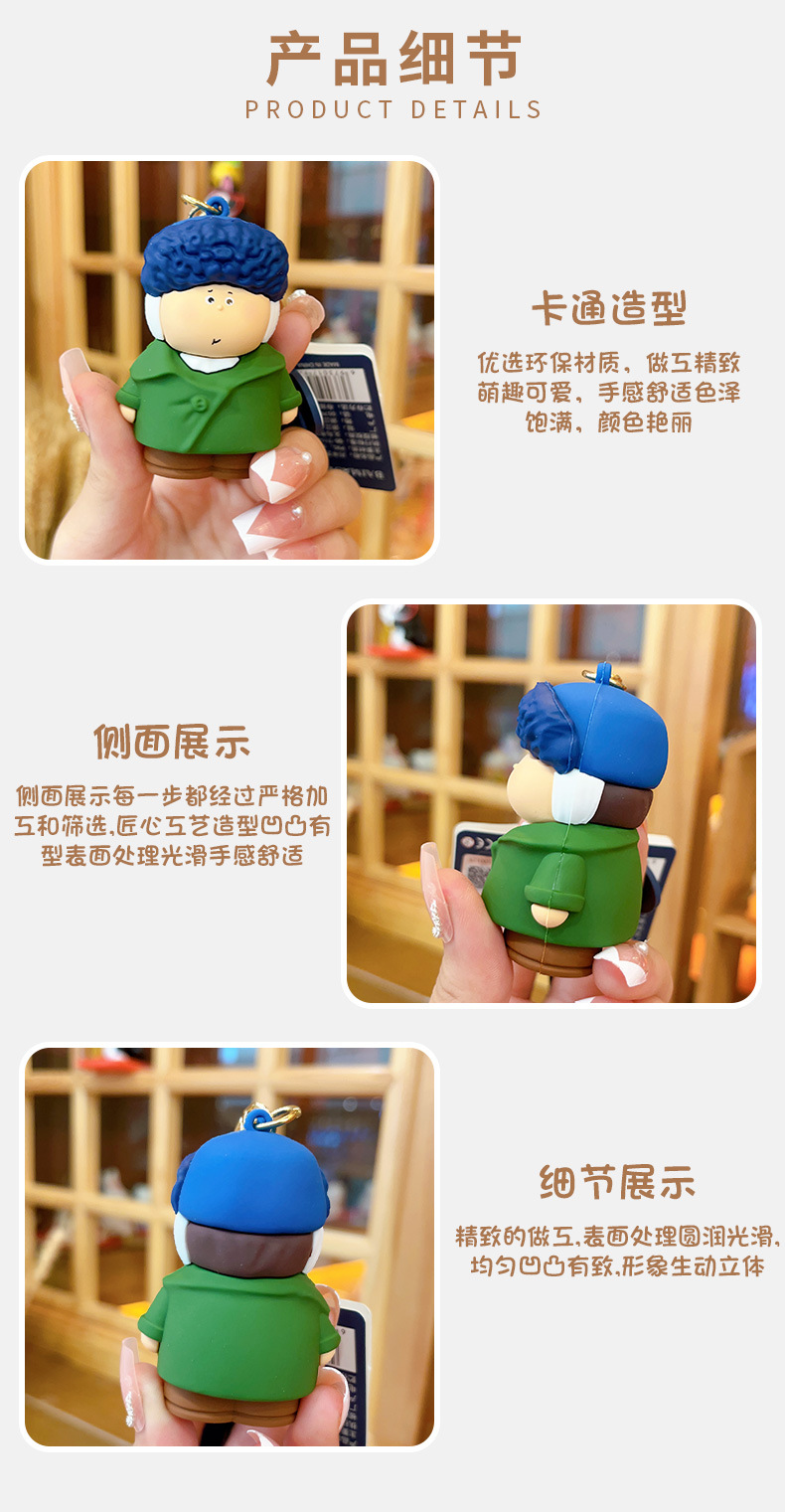 产品细节
PRODUCT DETAILS

卡通造型

优选环保材质，做工精致萌趣可爱，手感舒适色泽饱满，颜色艳丽

侧面展示

侧面展示每一步都经过严格加工和筛选,匠心工艺造型凹凸有型表面处理光滑手感舒适

细节展示

精致的做工,表面处理圆润光滑,均匀凹凸有致,形象生动立体