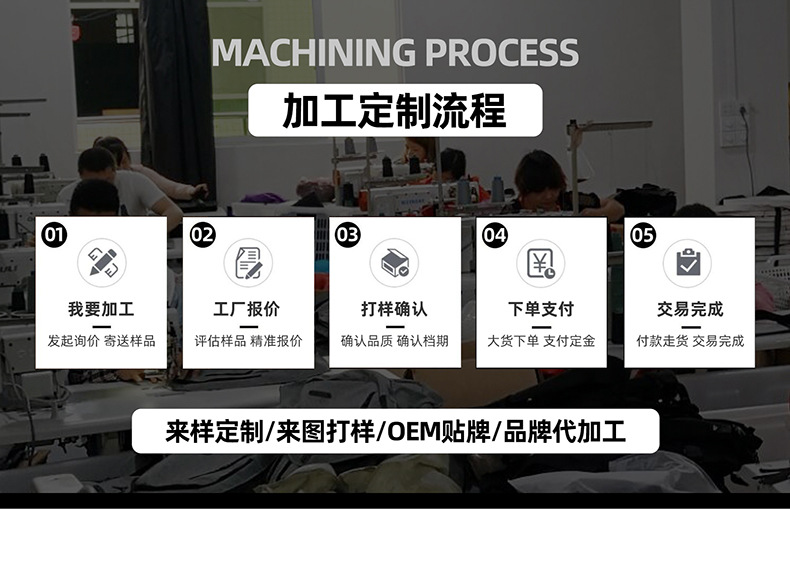 MACHINING PROCESS

加工定制流程

01
我要加工
发起询价 寄送样品

02
工厂报价
评估样品 精准报价

03
打样确认
确认品质 确认档期

04
下单支付
大货下单 支付定金

05
交易完成
付款走货 交易完成

来样定制/来图打样/OEM贴牌/品牌代加工