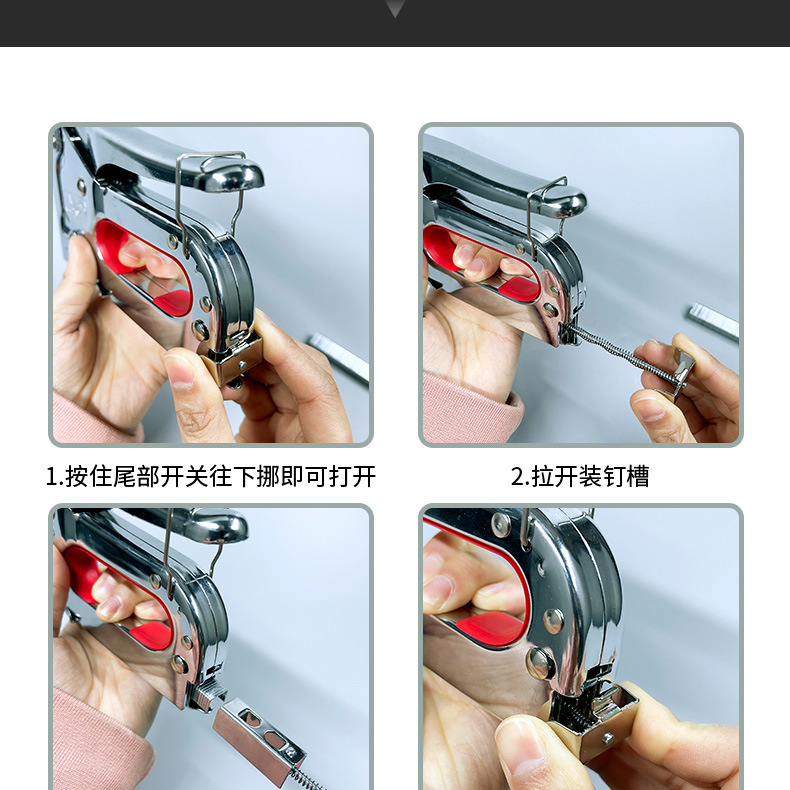 1.按住尾部开关往下挪即可打开

2.拉开装钉槽