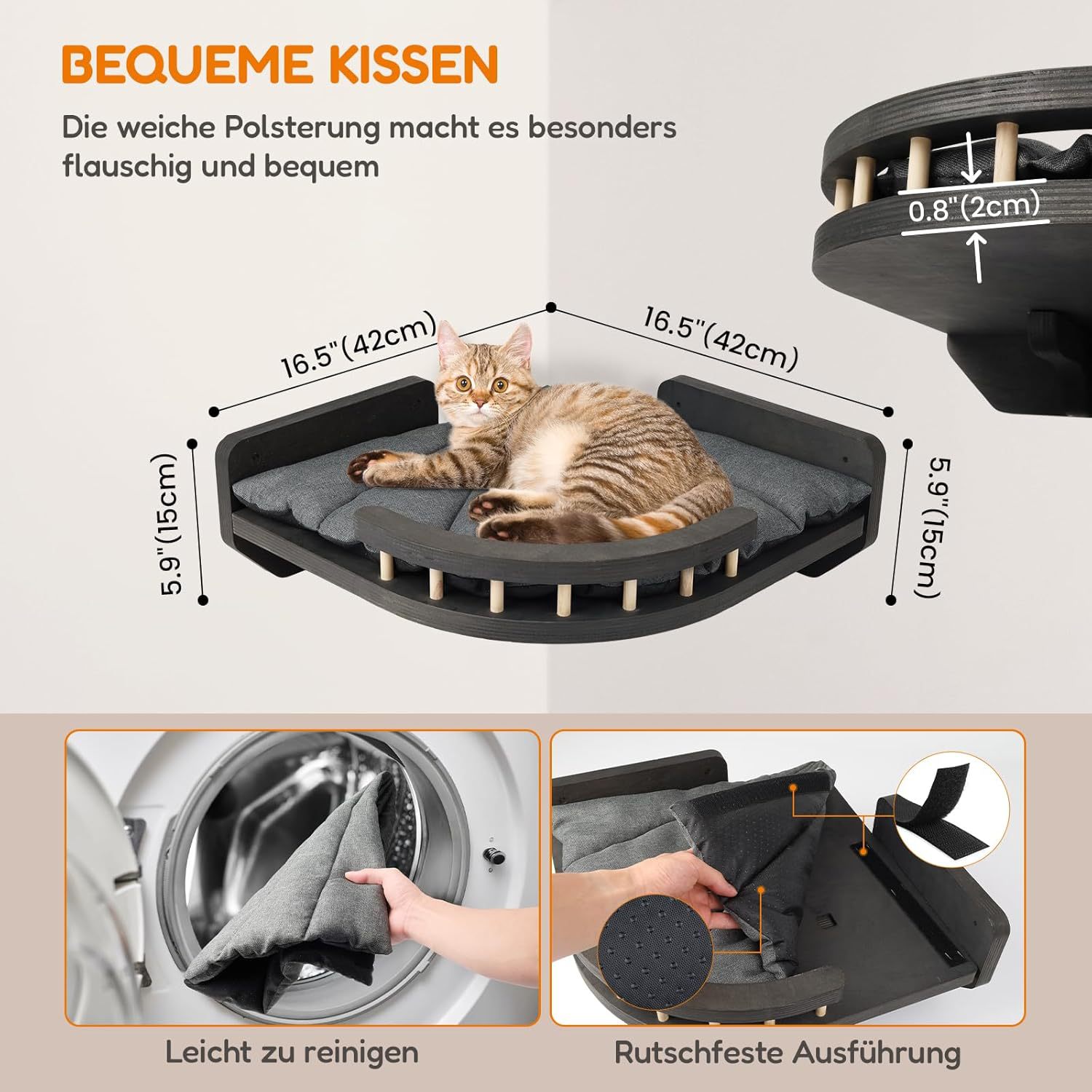 BEQUEME KISSEN

Die weiche Polsterung macht es besonders flauschig und bequem

0.8"(2cm)

16.5"(42cm)

16.5"(42cm)

5.9"(15cm)

5.9"(15cm)

Leicht zu reinigen

Rutschfeste Ausführung