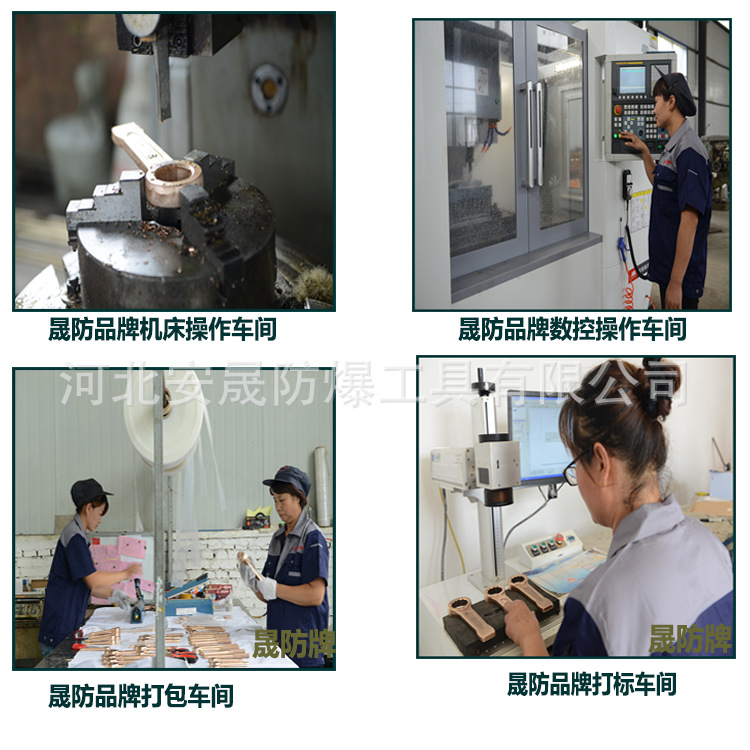 晟防品牌机床操作车间

晟防品牌数控操作车间

河北安晟防爆工具有限公司

晟防牌

晟防牌

晟防品牌打包车间

晟防品牌打标车间