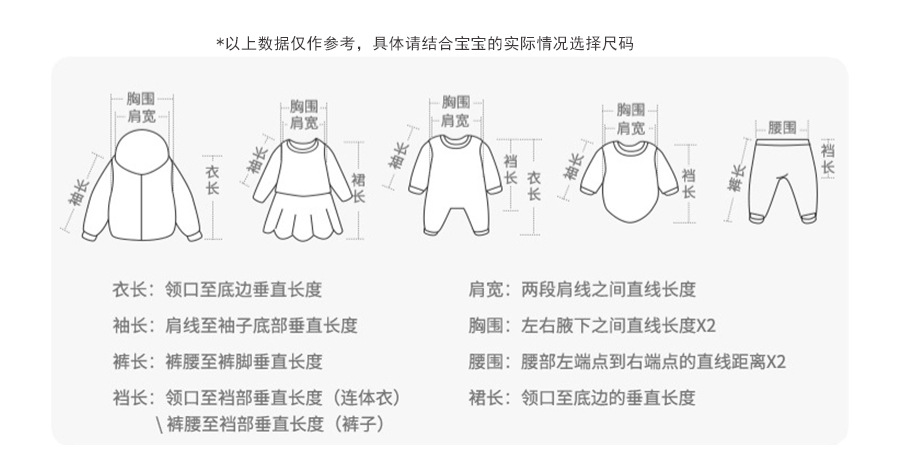 *以上数据仅作参考，具体请结合宝宝的实际情况选择尺码

胸围
肩宽
袖长
衣长

胸围
肩宽
袖长
裙长

胸围
肩宽
袖长
裆长
衣长

胸围
肩宽
袖长
裆长

腰围
裤长
裆长

衣长：领口至底边垂直长度
袖长：肩线至袖子底部垂直长度
裤长：裤腰至裤脚垂直长度
裆长：领口至裆部垂直长度（连体衣）
\ 裤腰至裆部垂直长度（裤子）

肩宽：两段肩线之间直线长度
胸围：左右腋下之间直线长度X2
腰围：腰部左端点到右端点的直线距离X2
裙长：领口至底边的垂直长度