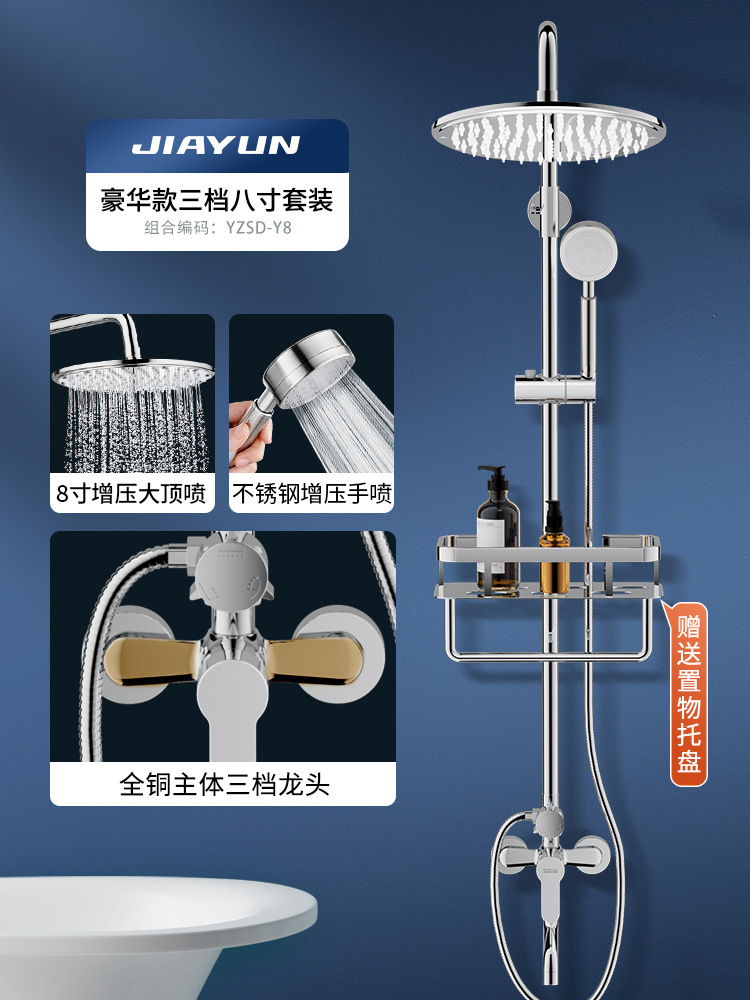 JIAYUN

豪华款三档八寸套装

组合编码：YZSD-Y8

8寸增压大顶喷

不锈钢增压手喷

全铜主体三档龙头

赠送置物托盘