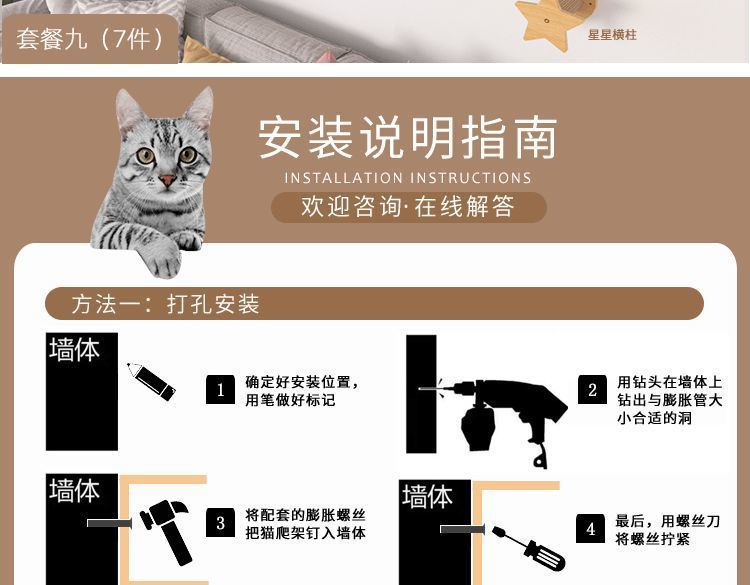 套餐九（7件）

星星横柱

安装说明指南
INSTALLATION INSTRUCTIONS
欢迎咨询·在线解答

方法一：打孔安装

墙体

1 确定好安装位置，用笔做好标记

2 用钻头在墙体上钻出与膨胀管大小合适的洞

墙体

3 将配套的膨胀螺丝把猫爬架钉入墙体

墙体

4 最后，用螺丝刀将螺丝拧紧