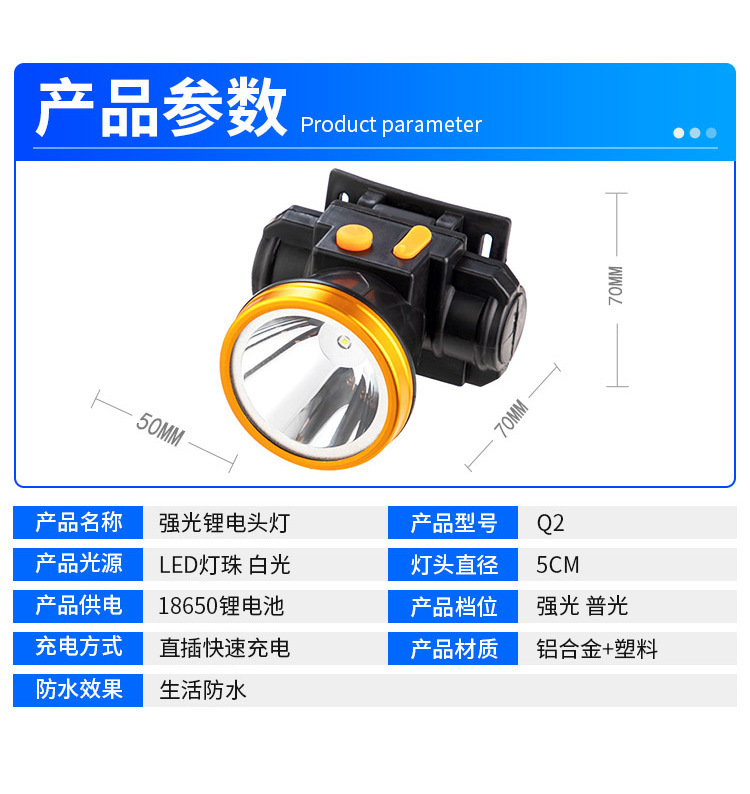 产品参数 Product parameter

70MM

50MM

70MM

| 产品名称 | 强光锂电头灯 | 产品型号 | Q2 |
|---|---|---|---|
| 产品光源 | LED灯珠 白光 | 灯头直径 | 5CM |
| 产品供电 | 18650锂电池 | 产品档位 | 强光 普光 |
| 充电方式 | 直插快速充电 | 产品材质 | 铝合金+塑料 |
| 防水效果 | 生活防水 | | |