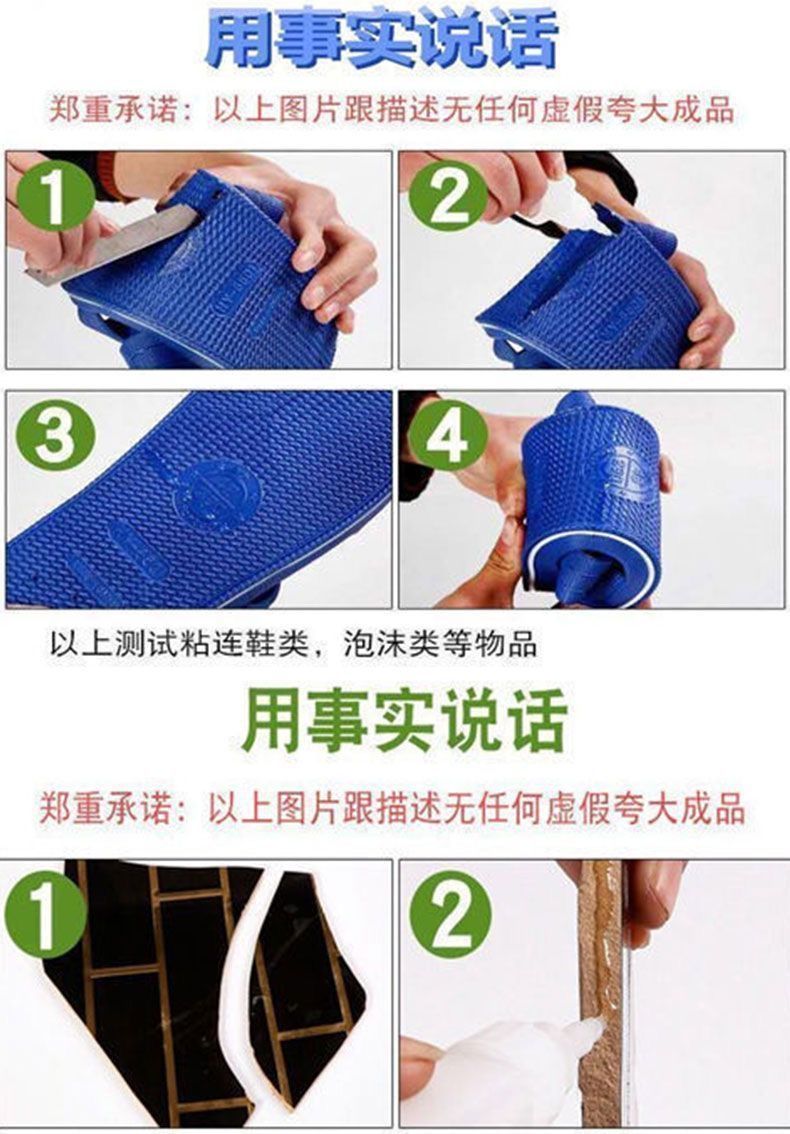 用事实说话

郑重承诺：以上图片跟描述无任何虚假夸大成品

1

2

3

4

以上测试粘连鞋类，泡沫类等物品

用事实说话

郑重承诺：以上图片跟描述无任何虚假夸大成品

1

2