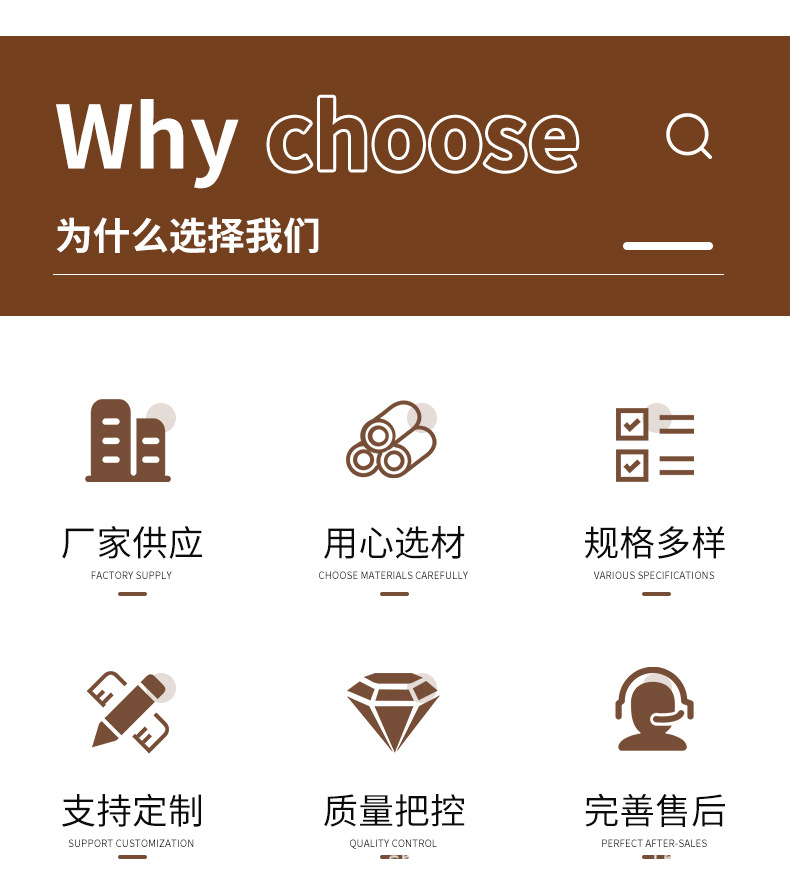 Why choose

为什么选择我们

厂家供应
FACTORY SUPPLY

用心选材
CHOOSE MATERIALS CAREFULLY

规格多样
VARIOUS SPECIFICATIONS

支持定制
SUPPORT CUSTOMIZATION

质量把控
QUALITY CONTROL

完善售后
PERFECT AFTER-SALES