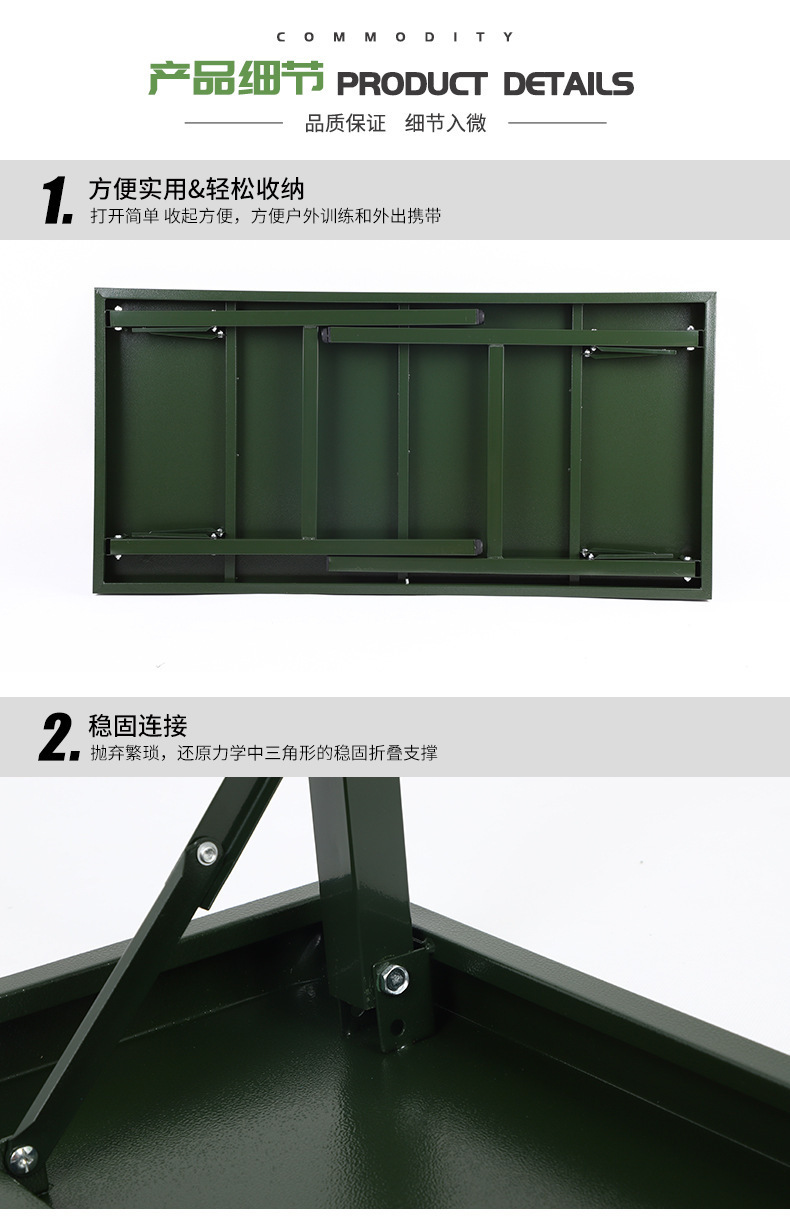 COMMODITY

产品细节 PRODUCT DETAILS

品质保证 细节入微

1. 方便实用&轻松收纳

打开简单 收起方便，方便户外训练和外出携带

2. 稳固连接

抛弃繁琐，还原力学中三角形的稳固折叠支撑