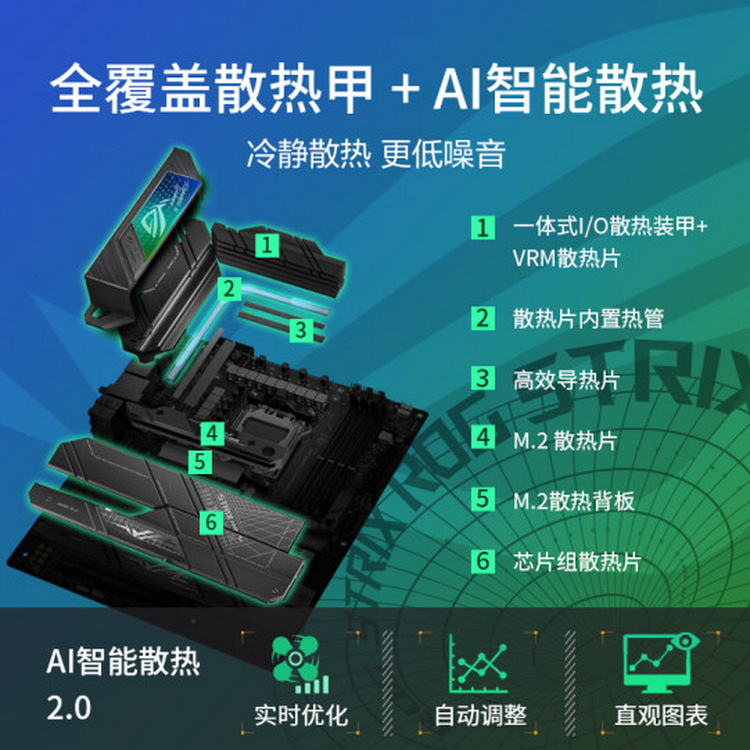 全覆盖散热甲 + AI智能散热

冷静散热 更低噪音

1

2

3

4

5

6

1 一体式I/O散热装甲+VRM散热片

2 散热片内置热管

3 高效导热片

4 M.2 散热片

5 M.2散热背板

6 芯片组散热片

STRIX ROG STRIX

AI智能散热 2.0

实时优化

自动调整

直观图表